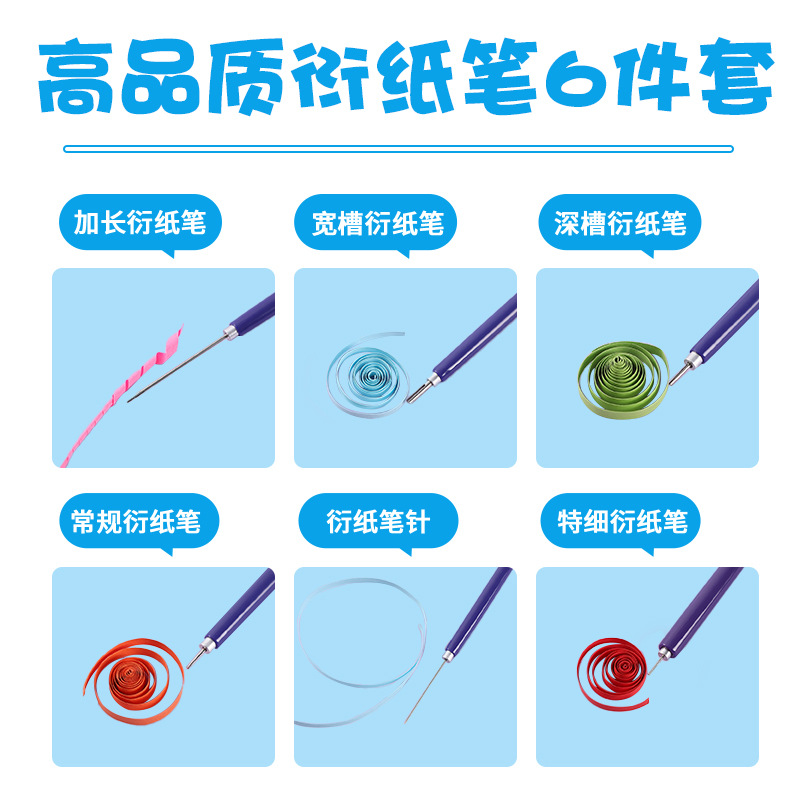 高品质衍纸笔6件套

加长衍纸笔

宽槽衍纸笔

深槽衍纸笔

常规衍纸笔

衍纸笔针

特细衍纸笔