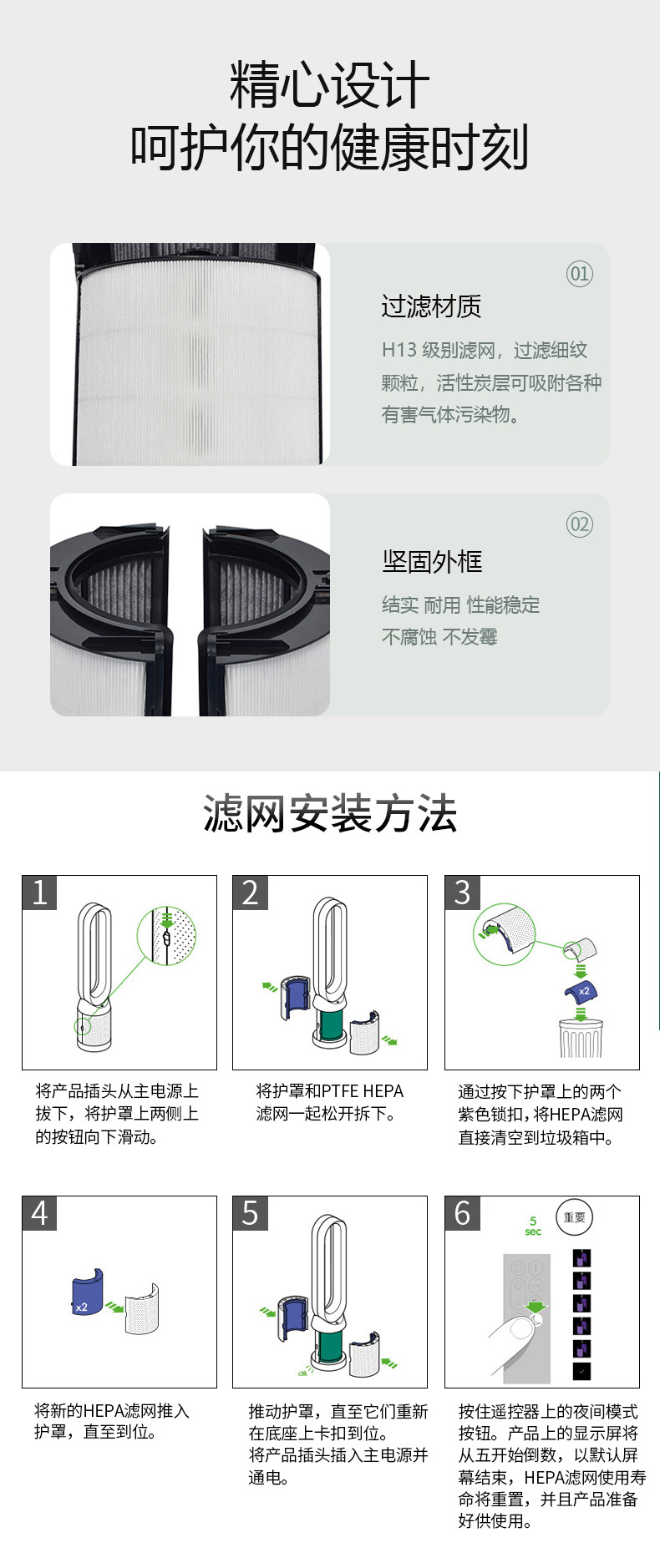 精心设计
呵护你的健康时刻

01
过滤材质
H13 级别滤网，过滤细纹颗粒，活性炭层可吸附各种有害气体污染物。

02
坚固外框
结实 耐用 性能稳定
不腐蚀 不发霉

滤网安装方法

1

将产品插头从主电源上拔下，将护罩上两侧上的按钮向下滑动。

2

将护罩和PTFE HEPA滤网一起松开拆下。

3
x2

通过按下护罩上的两个紫色锁扣，将HEPA滤网直接清空到垃圾箱中。

4
x2

将新的HEPA滤网推入护罩，直至到位。

5
clik

推动护罩，直至它们重新在底座上卡扣到位。
将产品插头插入主电源并通电。

6
5 sec
重要

按住遥控器上的夜间模式按钮。产品上的显示屏将从五开始倒数，以默认屏幕结束，HEPA滤网使用寿命将重置，并且产品准备好供使用。