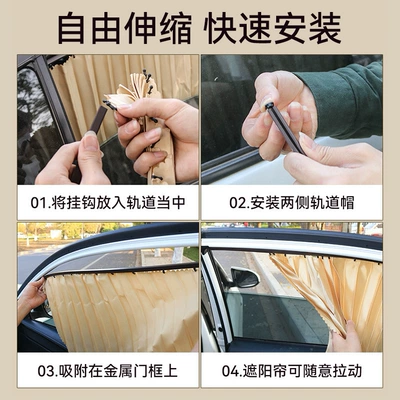 自由伸缩 快速安装

01.将挂钩放入轨道当中

02.安装两侧轨道帽

03.吸附在金属门框上

04.遮阳帘可随意拉动