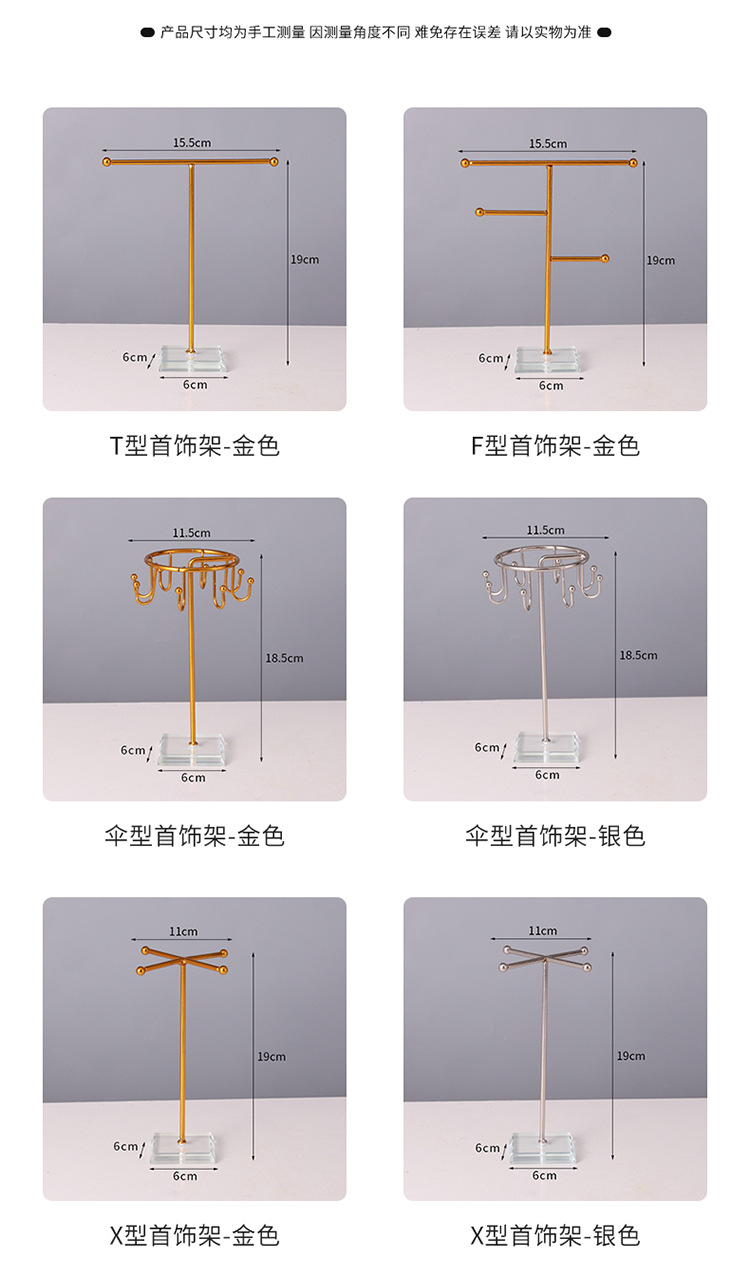 产品尺寸均为手工测量 因测量角度不同 难免存在误差 请以实物为准

15.5cm
19cm
6cm
6cm

T型首饰架-金色

15.5cm
19cm
6cm
6cm

F型首饰架-金色

11.5cm
18.5cm
6cm
6cm

伞型首饰架-金色

11.5cm
18.5cm
6cm
6cm

伞型首饰架-银色

11cm
19cm
6cm
6cm

X型首饰架-金色

11cm
19cm
6cm
6cm

X型首饰架-银色