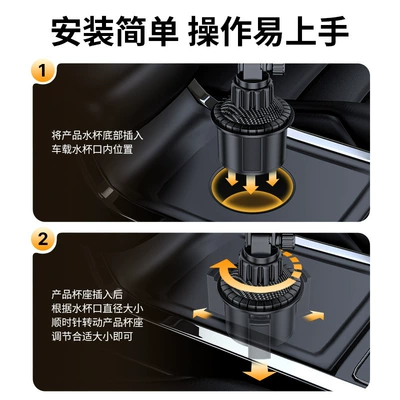 安装简单 操作易上手

1

将产品水杯底部插入
车载水杯口内位置

2

产品杯座插入后
根据水杯口直径大小
顺时针转动产品杯座
调节合适大小即可