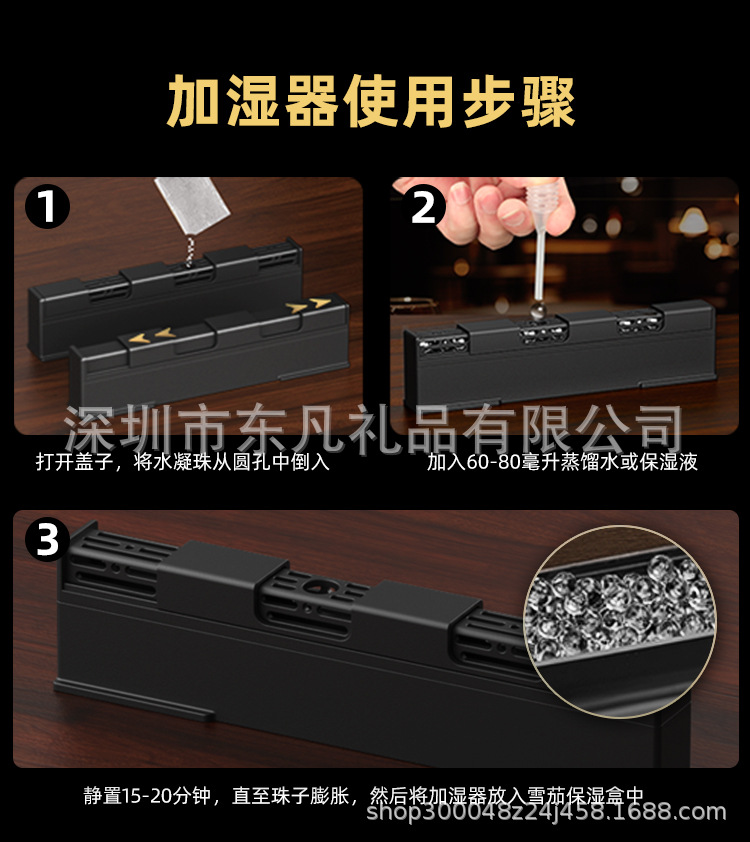 加湿器使用步骤

1

2

深圳市东凡礼品有限公司

打开盖子，将水凝珠从圆孔中倒入

加入60-80毫升蒸馏水或保湿液

3

静置15-20分钟，直至珠子膨胀，然后将加湿器放入雪茄保湿盒中

shop300048z24j458.1688.com