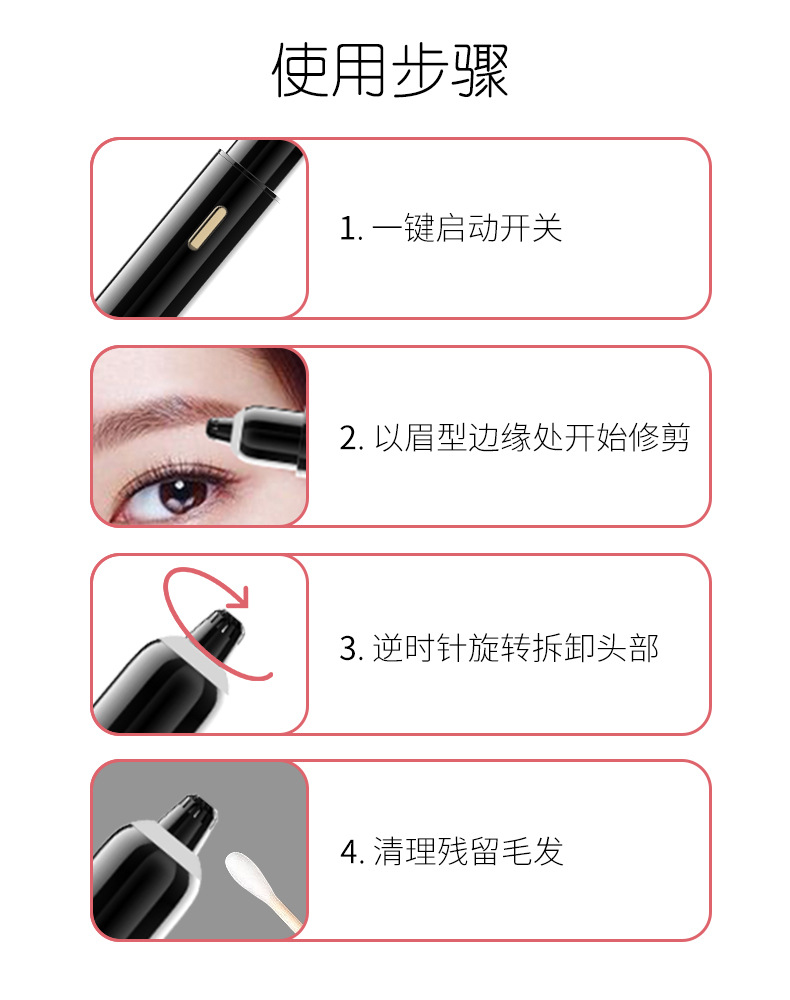 使用步骤

1. 一键启动开关

2. 以眉型边缘处开始修剪

3. 逆时针旋转拆卸头部

4. 清理残留毛发