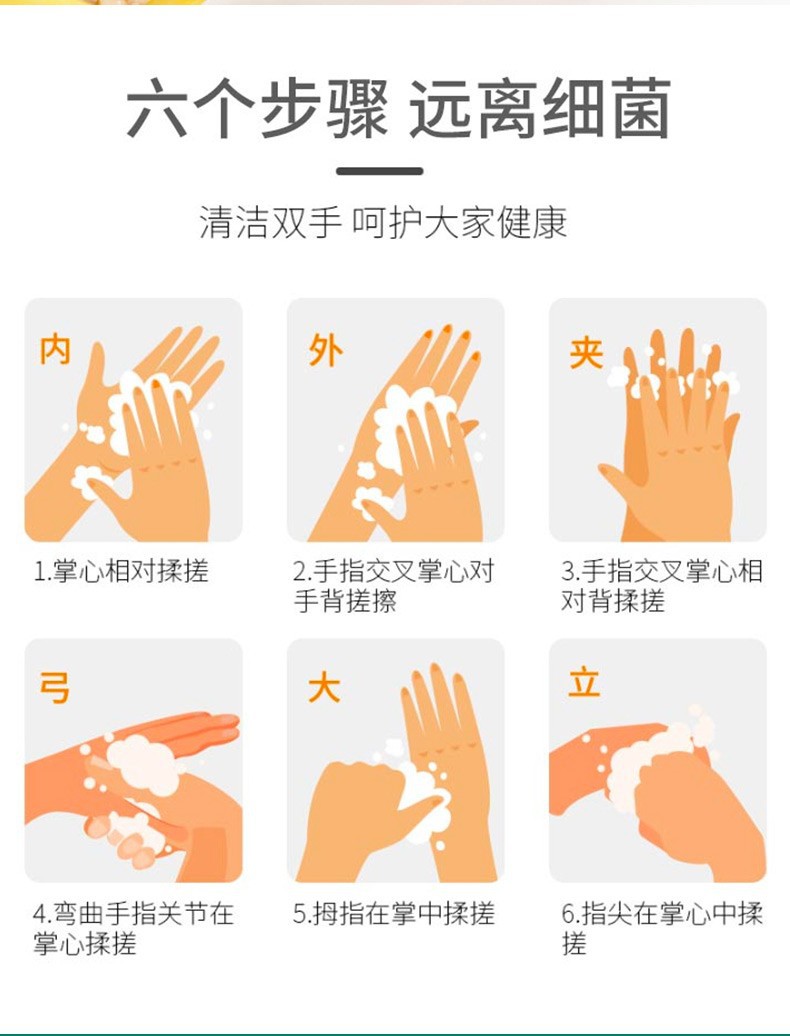 六个步骤 远离细菌

清洁双手 呵护大家健康

内

1.掌心相对揉搓

外

2.手指交叉掌心对手背搓擦

夹

3.手指交叉掌心相对背揉搓

弓

4.弯曲手指关节在掌心揉搓

大

5.拇指在掌中揉搓

立

6.指尖在掌心中揉搓