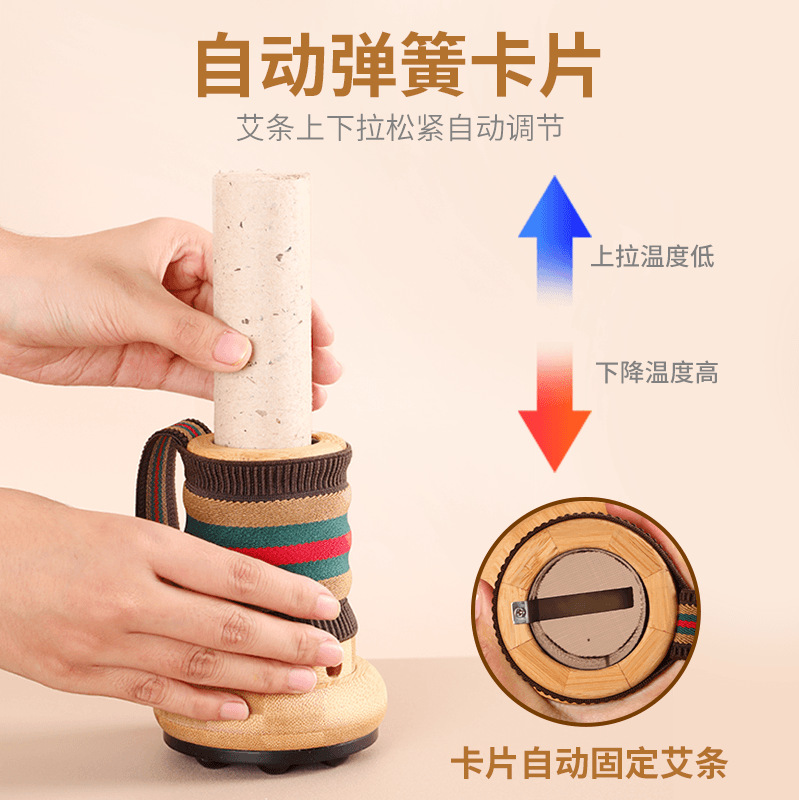 自动弹簧卡片

艾条上下拉松紧自动调节

上拉温度低

下降温度高

卡片自动固定艾条