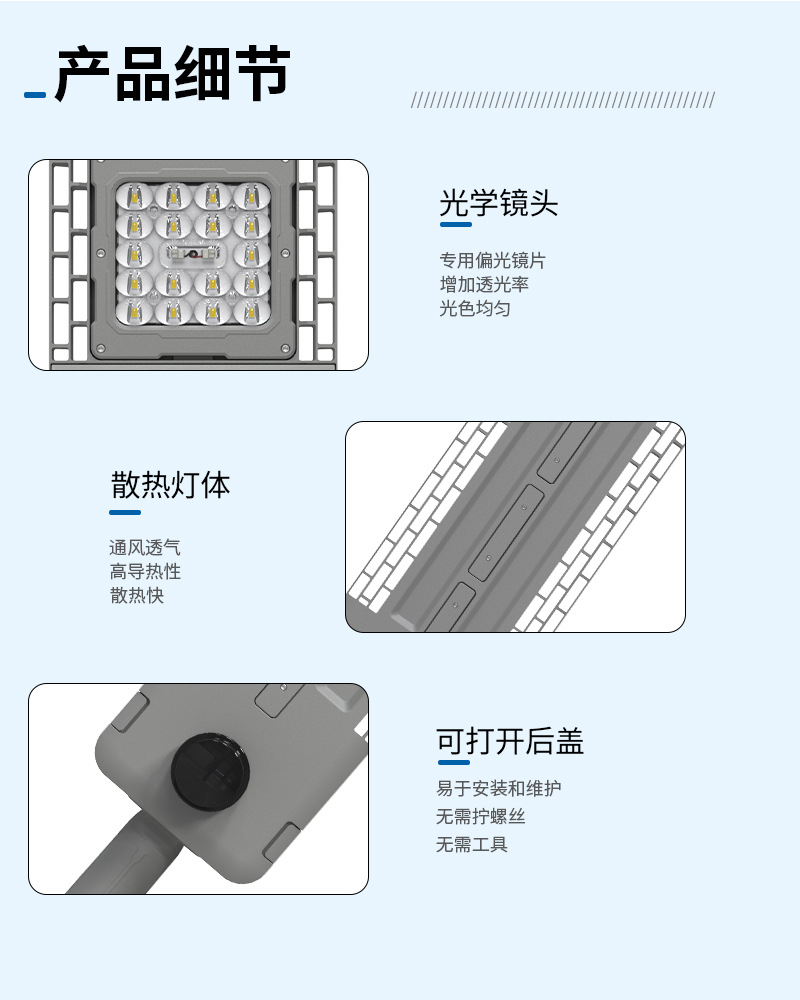 产品细节

光学镜头

专用偏光镜片
增加透光率
光色均匀

散热灯体

通风透气
高导热性
散热快

可打开后盖

易于安装和维护
无需拧螺丝
无需工具