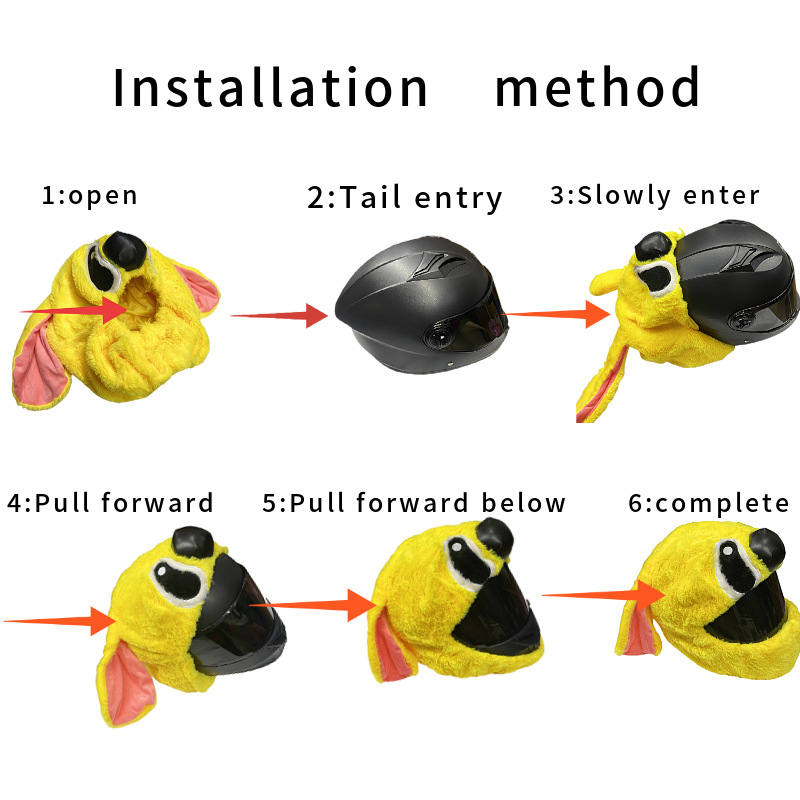 Installation method

1:open

2:Tail entry

3:Slowly enter

4:Pull forward

5:Pull forward below

6:complete