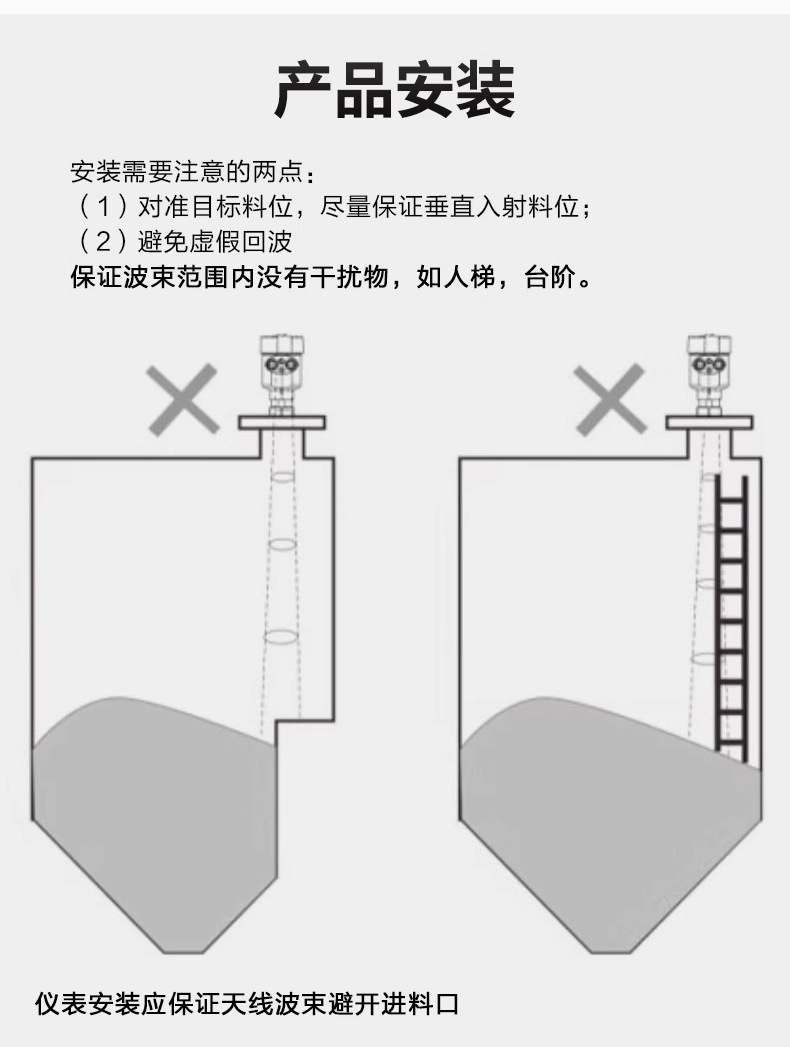 产品安装

安装需要注意的两点：
（1）对准目标料位，尽量保证垂直入射料位；
（2）避免虚假回波
保证波束范围内没有干扰物，如人梯，台阶。

仪表安装应保证天线波束避开进料口