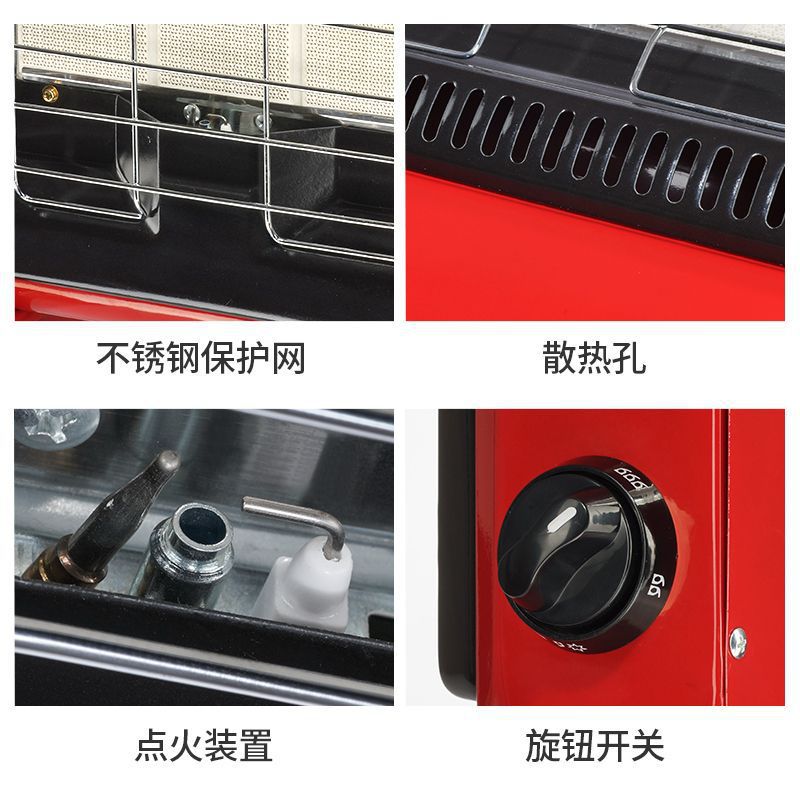 不锈钢保护网

散热孔

点火装置

旋钮开关