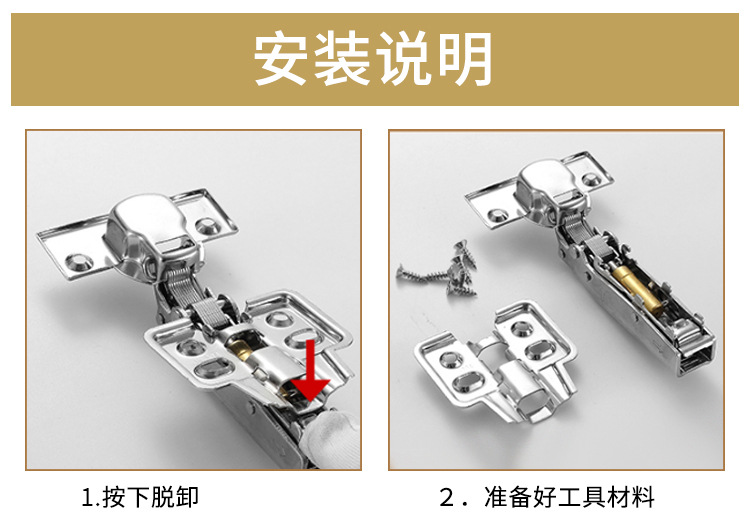 安装说明

1.按下脱卸

2．准备好工具材料