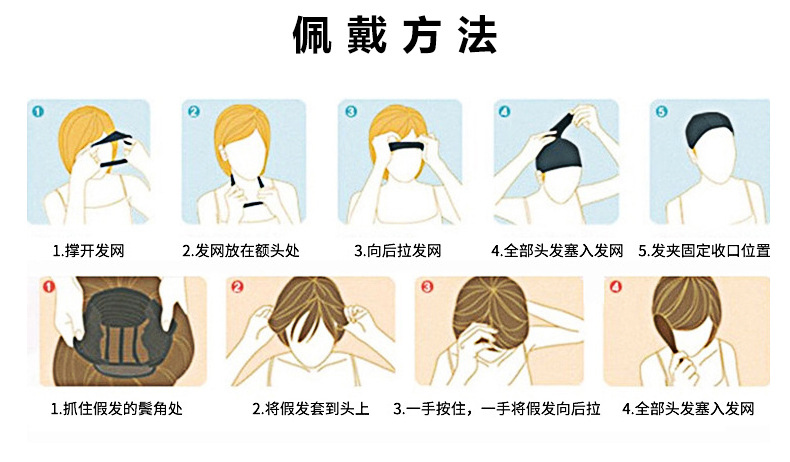 佩戴方法

1

2

3

4

5

1.撑开发网

2.发网放在额头处

3.向后拉发网

4.全部头发塞入发网

5.发夹固定收口位置

1

2

3

4

1.抓住假发的鬓角处

2.将假发套到头上

3.一手按住，一手将假发向后拉

4.全部头发塞入发网