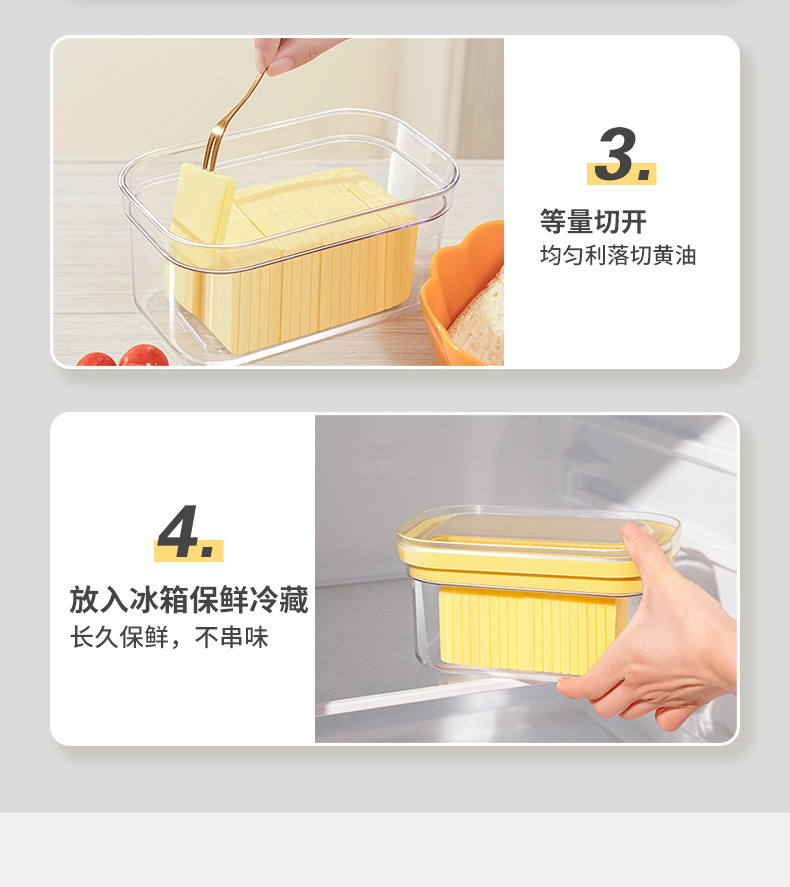 3.

等量切开
均匀利落切黄油

4.

放入冰箱保鲜冷藏
长久保鲜，不串味