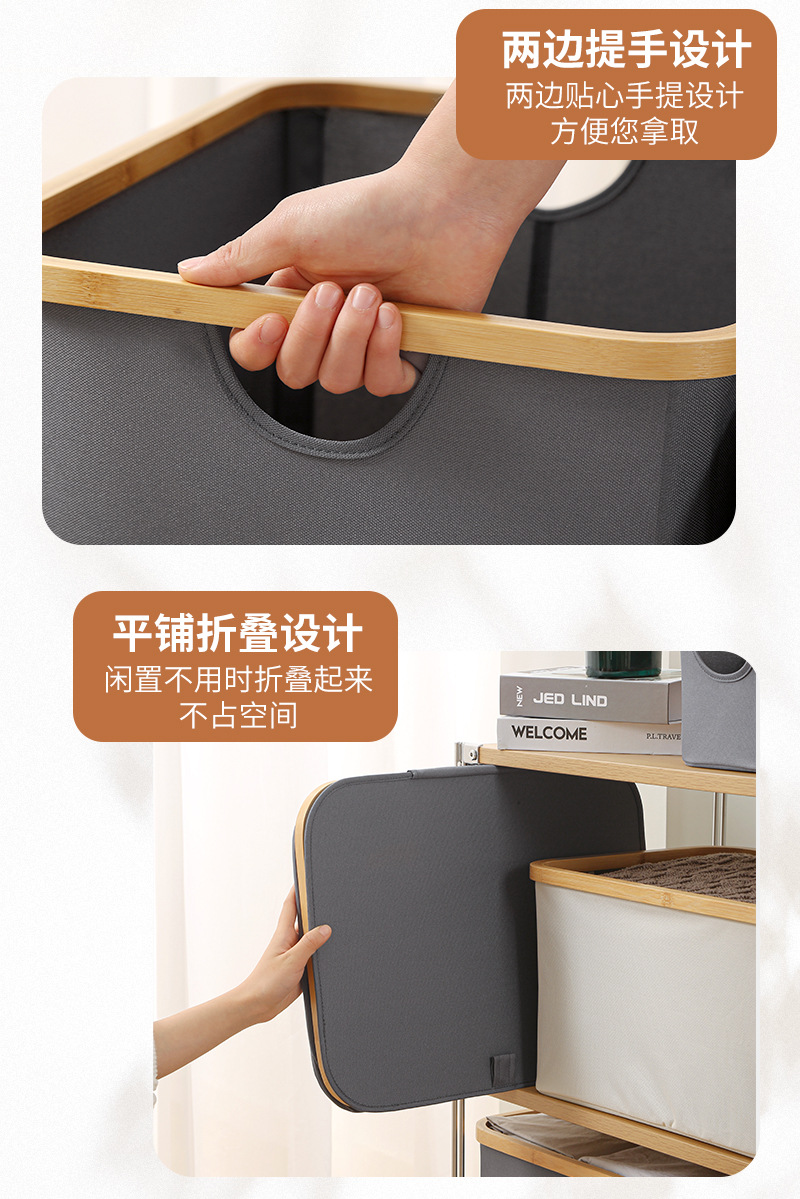 两边提手设计
两边贴心手提设计
方便您拿取

平铺折叠设计
闲置不用时折叠起来
不占空间

NEW
JED LIND
WELCOME
P.L.TRAVE