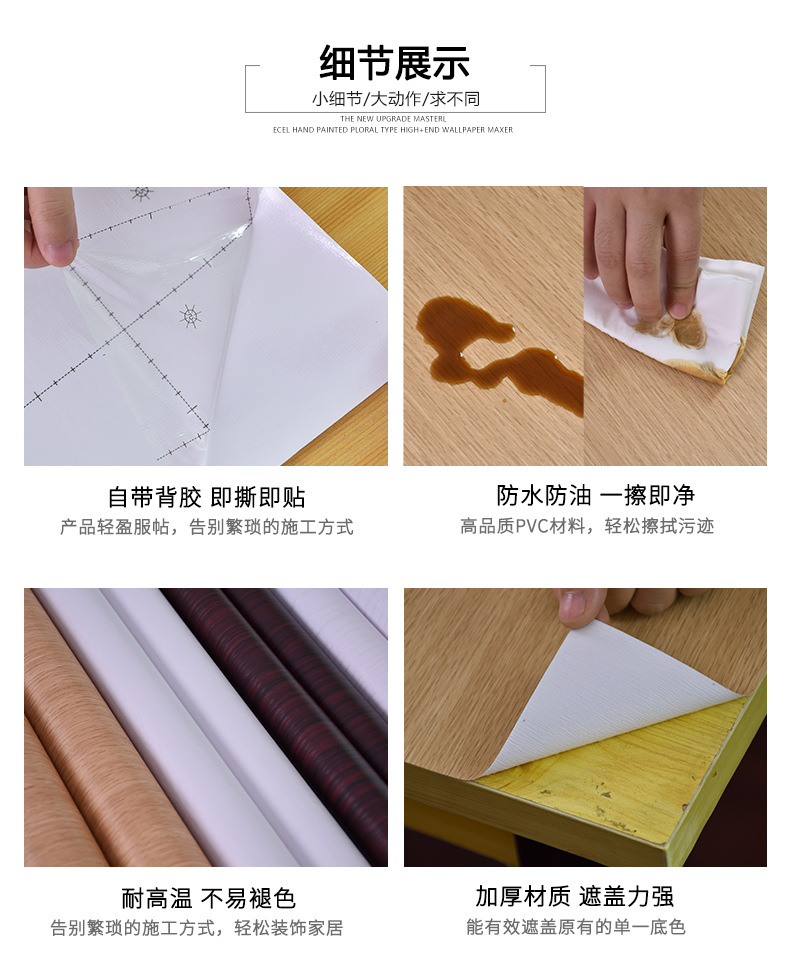 细节展示

小细节/大动作/求不同

THE NEW UPGRADE MASTERL
ECEL HAND PAINTED PLORAL TYPE HIGH+END WALLPAPER MAXER

自带背胶 即撕即贴

产品轻盈服帖，告别繁琐的施工方式

防水防油 一擦即净

高品质PVC材料，轻松擦拭污迹

耐高温 不易褪色

告别繁琐的施工方式，轻松装饰家居

加厚材质 遮盖力强

能有效遮盖原有的单一底色