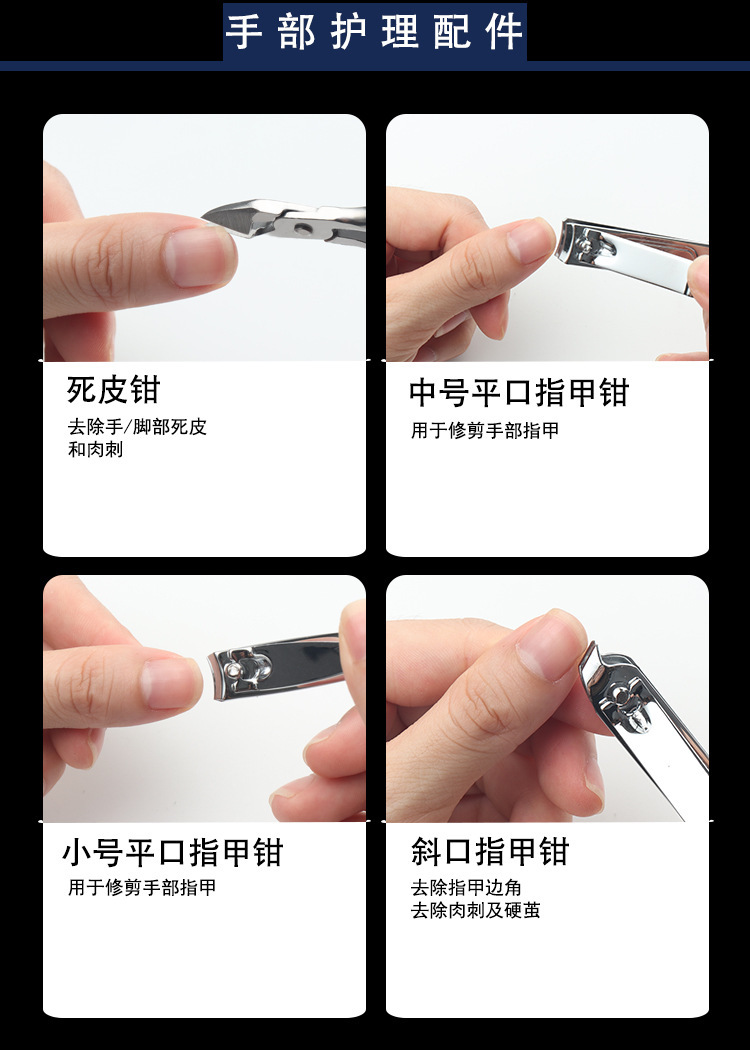 手部护理配件

死皮钳

去除手/脚部死皮和肉刺

中号平口指甲钳

用于修剪手部指甲

小号平口指甲钳

用于修剪手部指甲

斜口指甲钳

去除指甲边角
去除肉刺及硬茧