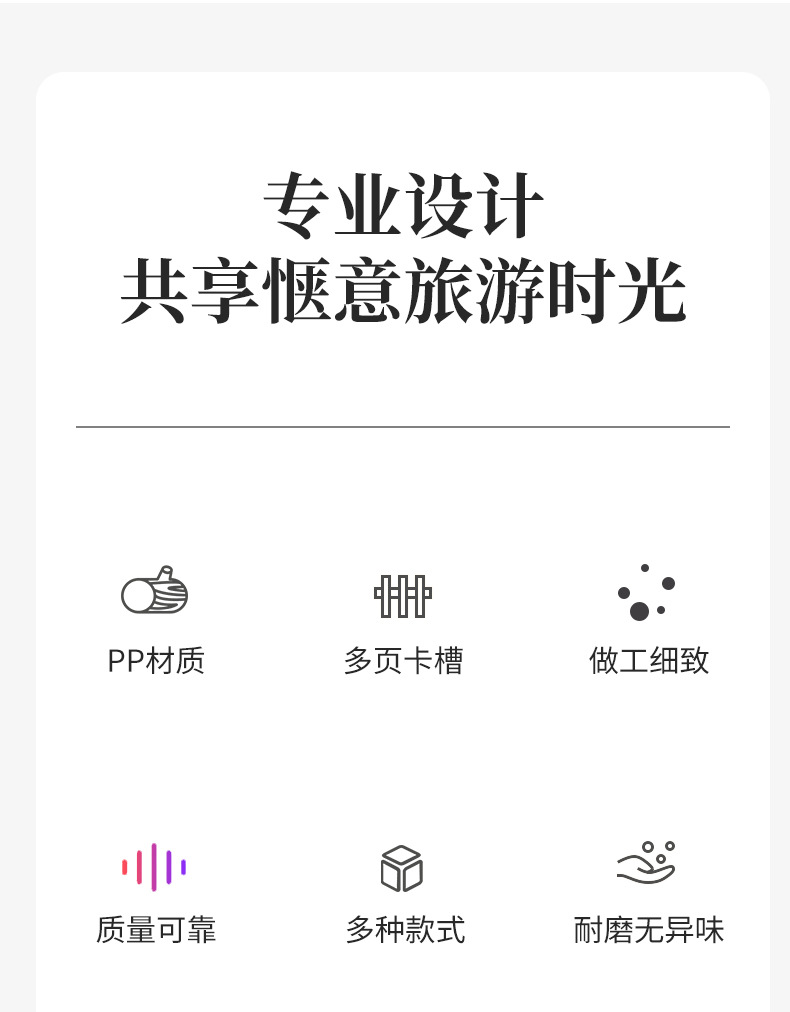 专业设计
共享惬意旅游时光

PP材质

多页卡槽

做工细致

质量可靠

多种款式

耐磨无异味