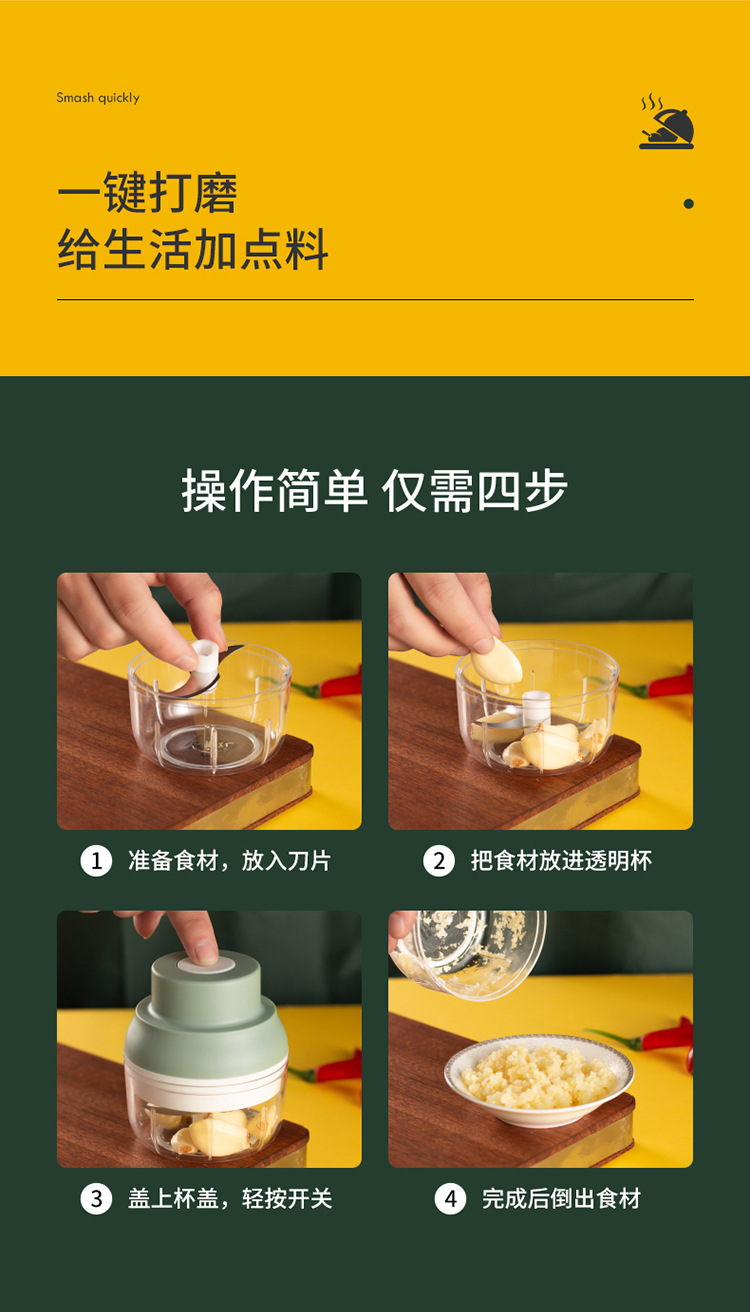 Smash quickly

一键打磨
给生活加点料

操作简单 仅需四步

1 准备食材，放入刀片

2 把食材放进透明杯

3 盖上杯盖，轻按开关

4 完成后倒出食材