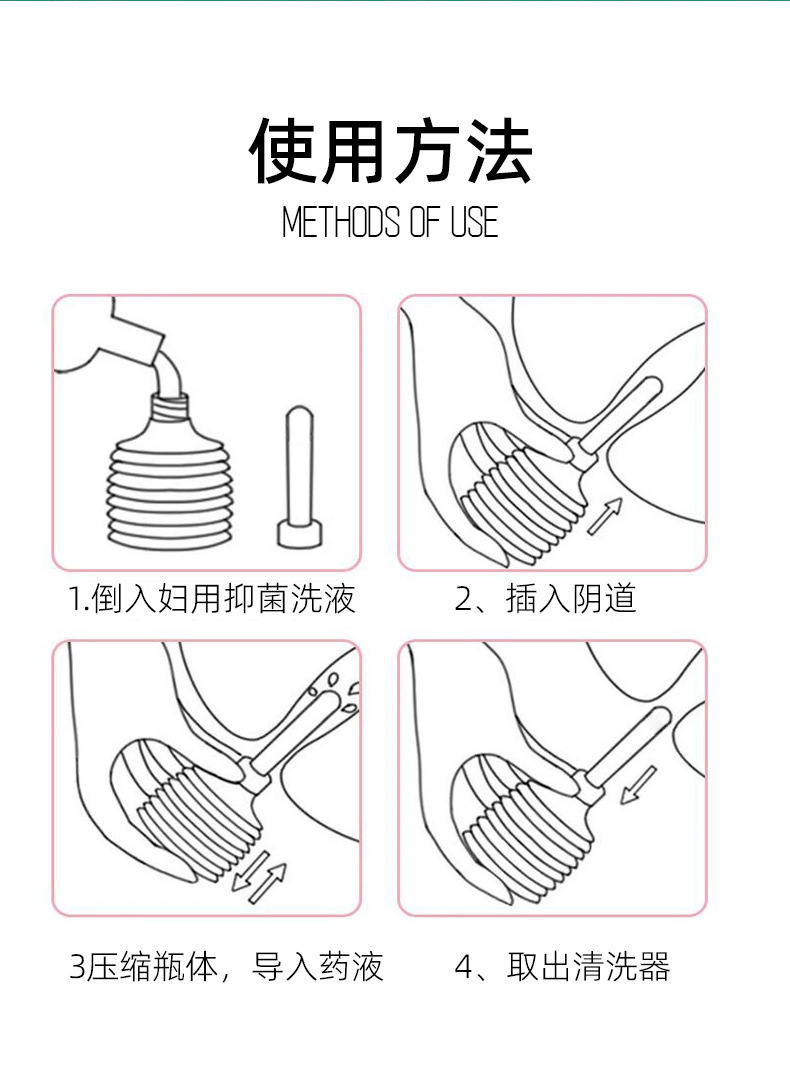 使用方法
METHODS OF USE

1.倒入妇用抑菌洗液

2、插入阴道

3压缩瓶体，导入药液

4、取出清洗器