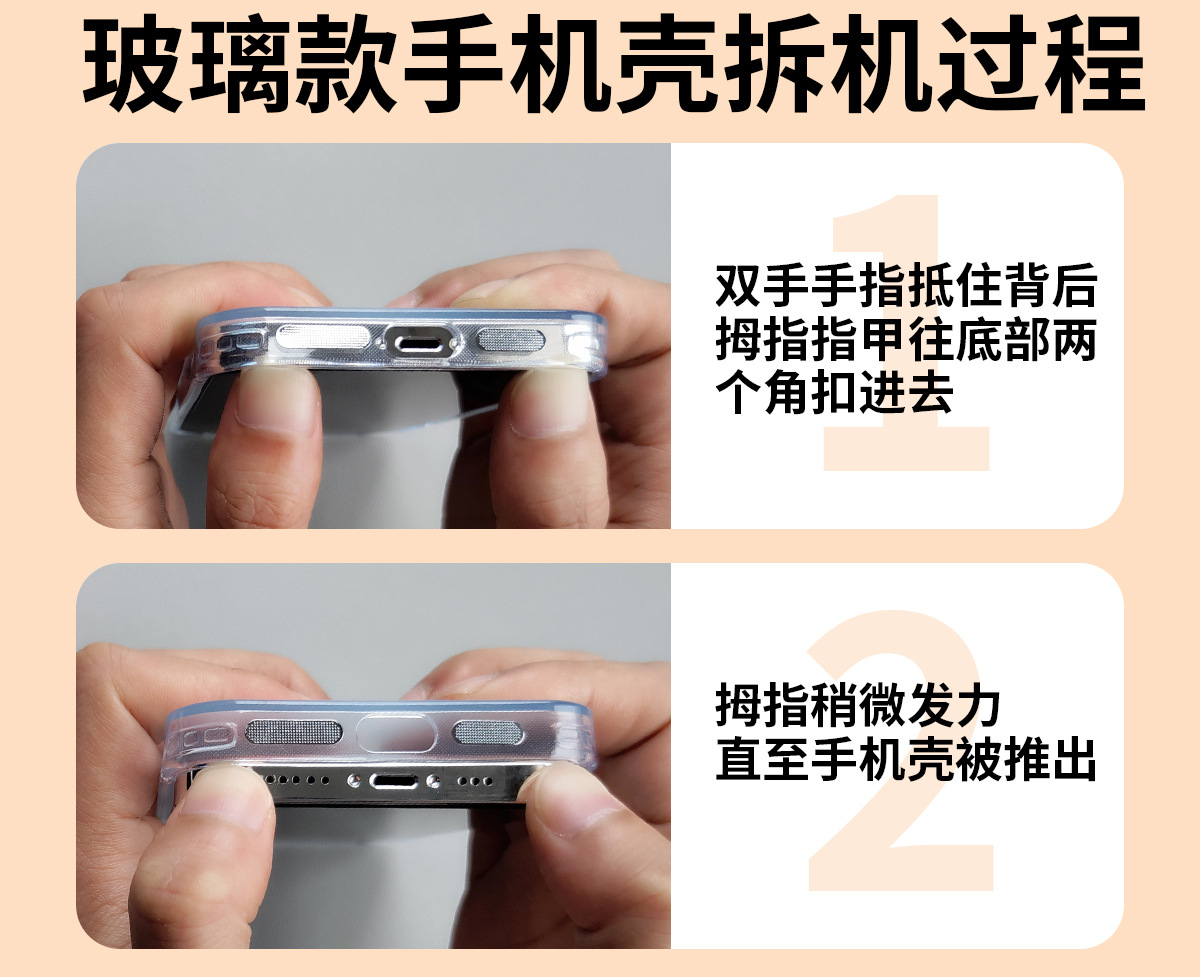 玻璃款手机壳拆机过程

1

双手手指抵住背后拇指指甲往底部两个角扣进去

2

拇指稍微发力
直至手机壳被推出