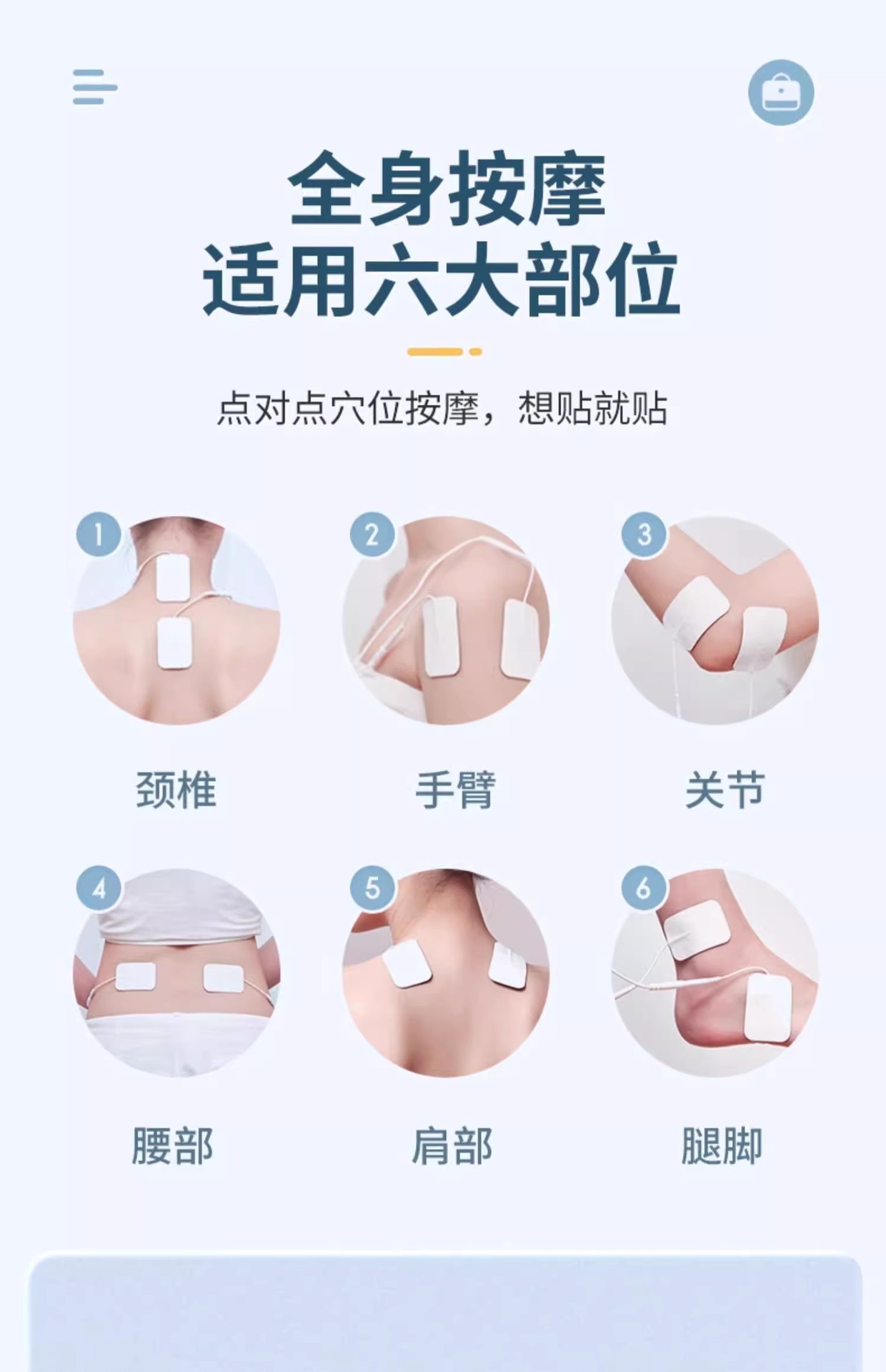 全身按摩
适用六大部位

点对点穴位按摩，想贴就贴

1
颈椎

2
手臂

3
关节

4
腰部

5
肩部

6
腿脚