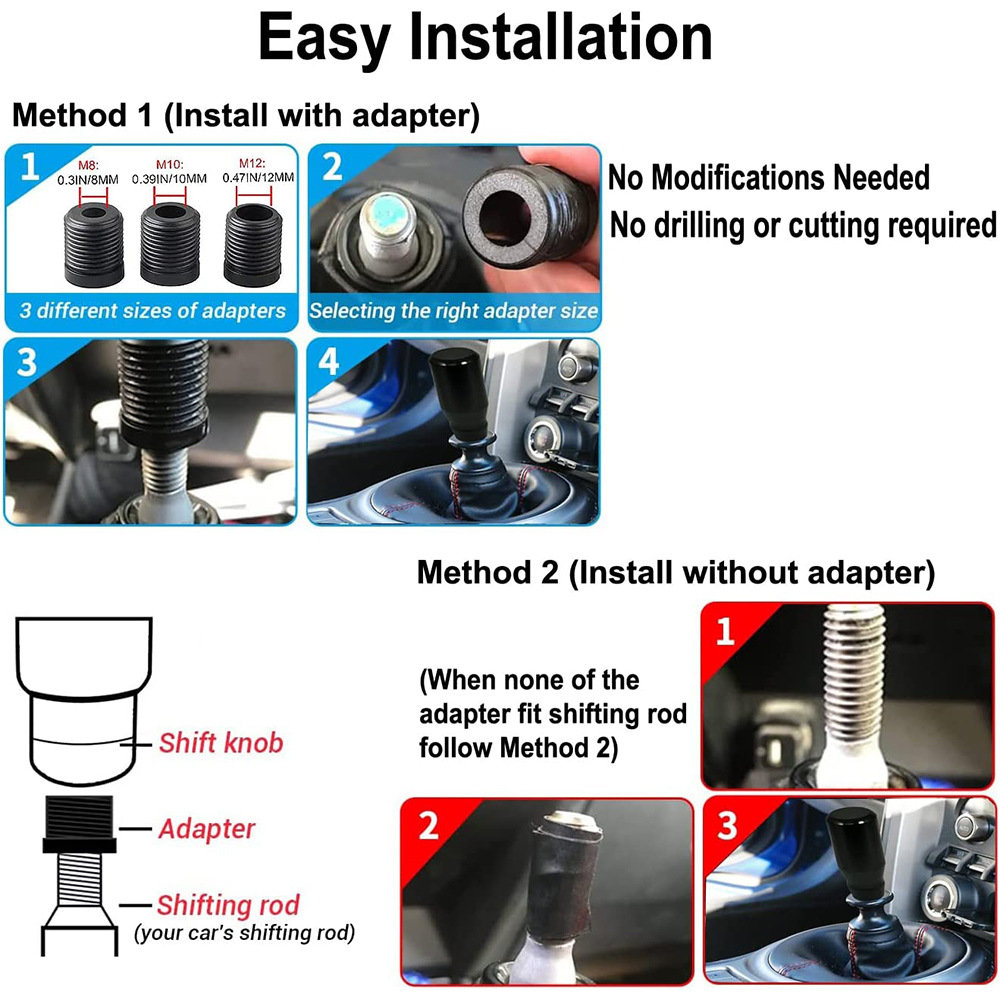 Easy Installation

Method 1 (Install with adapter)

1
M8: 0.3IN/8MM
M10: 0.39IN/10MM
M12: 0.47IN/12MM
3 different sizes of adapters

2
Selecting the right adapter size

No Modifications Needed
No drilling or cutting required

3

4

Method 2 (Install without adapter)

(When none of the adapter fit shifting rod follow Method 2)

1

2

3

Shift knob
Adapter
Shifting rod
(your car's shifting rod)