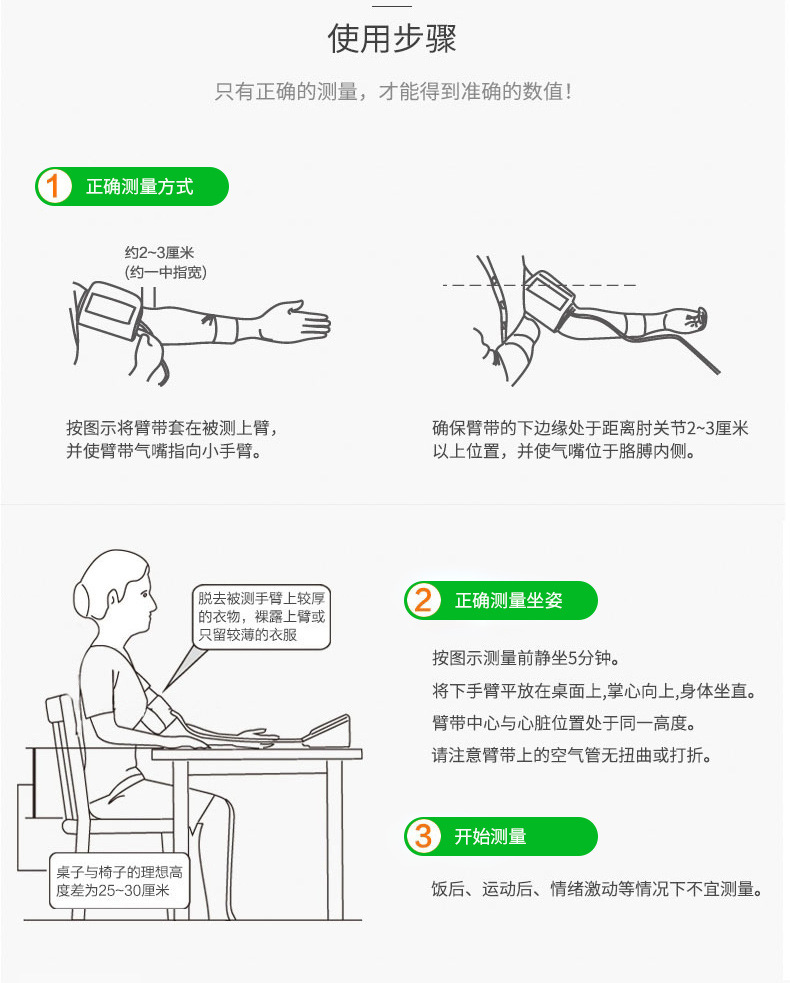 使用步骤

只有正确的测量，才能得到准确的数值！

1 正确测量方式

约2~3厘米
(约一中指宽)

按图示将臂带套在被测上臂，并使臂带气嘴指向小手臂。

确保臂带的下边缘处于距离肘关节2~3厘米以上位置，并使气嘴位于胳膊内侧。

脱去被测手臂上较厚的衣物，裸露上臂或只留较薄的衣服

桌子与椅子的理想高度差为25~30厘米

2 正确测量坐姿

按图示测量前静坐5分钟。

将下手臂平放在桌面上,掌心向上,身体坐直。

臂带中心与心脏位置处于同一高度。

请注意臂带上的空气管无扭曲或打折。

3 开始测量

饭后、运动后、情绪激动等情况下不宜测量。