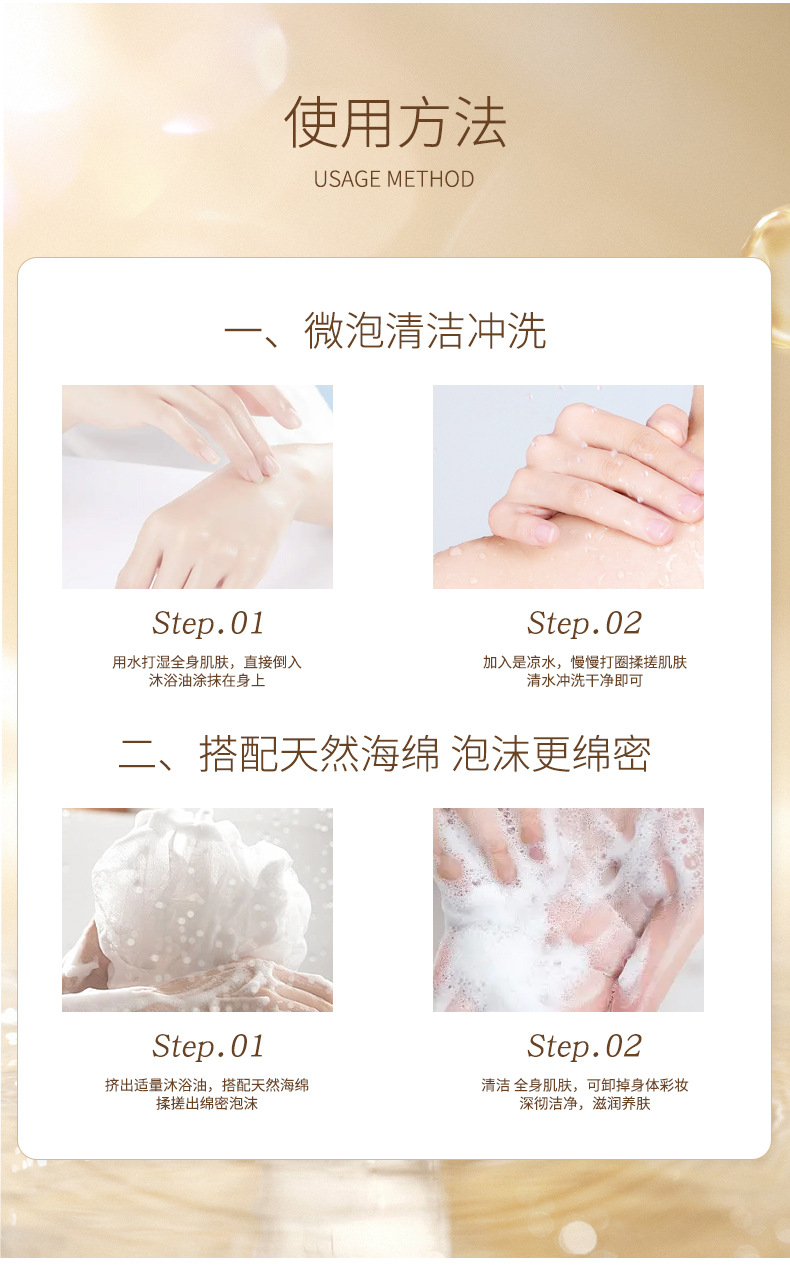 使用方法
USAGE METHOD

一、微泡清洁冲洗

Step.01
用水打湿全身肌肤，直接倒入沐浴油涂抹在身上

Step.02
加入是凉水，慢慢打圈揉搓肌肤清水冲洗干净即可

二、搭配天然海绵 泡沫更绵密

Step.01
挤出适量沐浴油，搭配天然海绵揉搓出绵密泡沫

Step.02
清洁 全身肌肤，可卸掉身体彩妆深彻洁净，滋润养肤