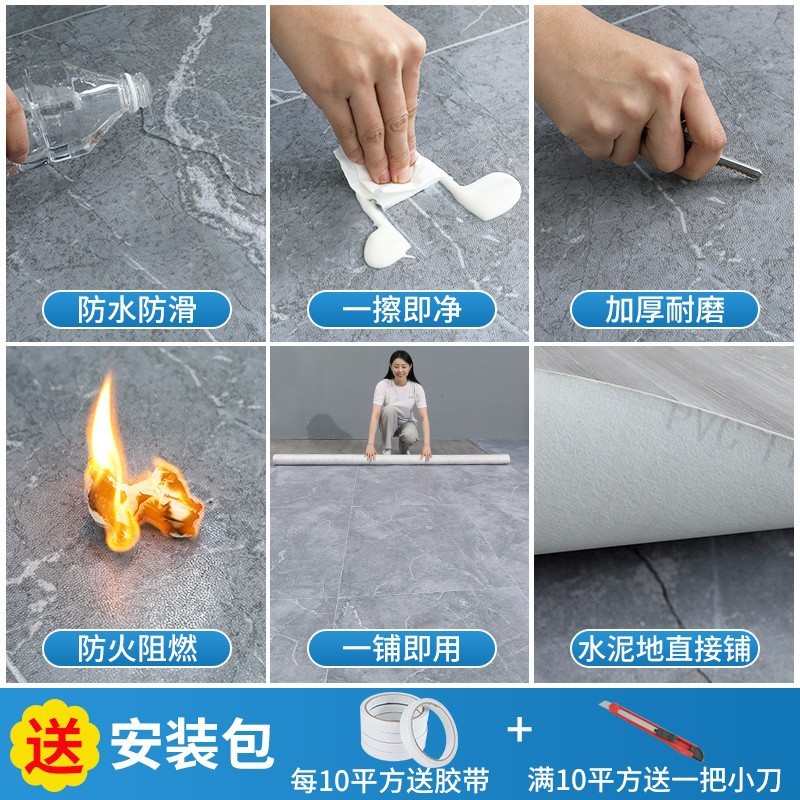 防水防滑

一擦即净

加厚耐磨

防火阻燃

一铺即用

PVC

水泥地直接铺

送 安装包

每10平方送胶带

+

满10平方送一把小刀