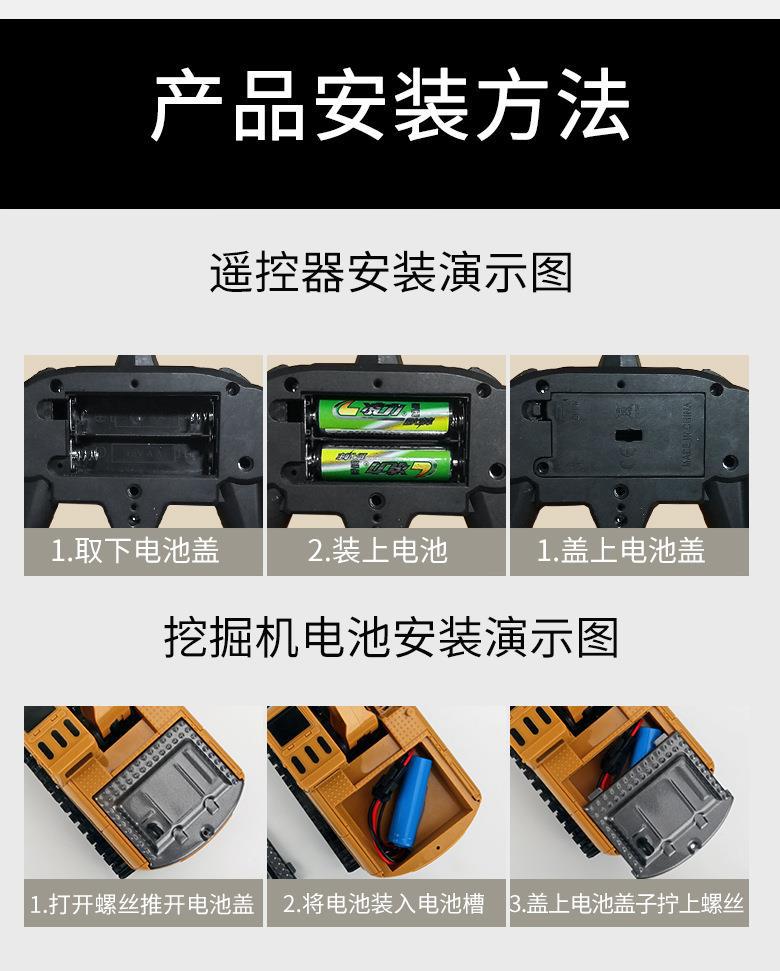 产品安装方法

遥控器安装演示图

1.取下电池盖

2.装上电池

1.盖上电池盖

挖掘机电池安装演示图

1.打开螺丝推开电池盖

2.将电池装入电池槽

3.盖上电池盖子拧上螺丝