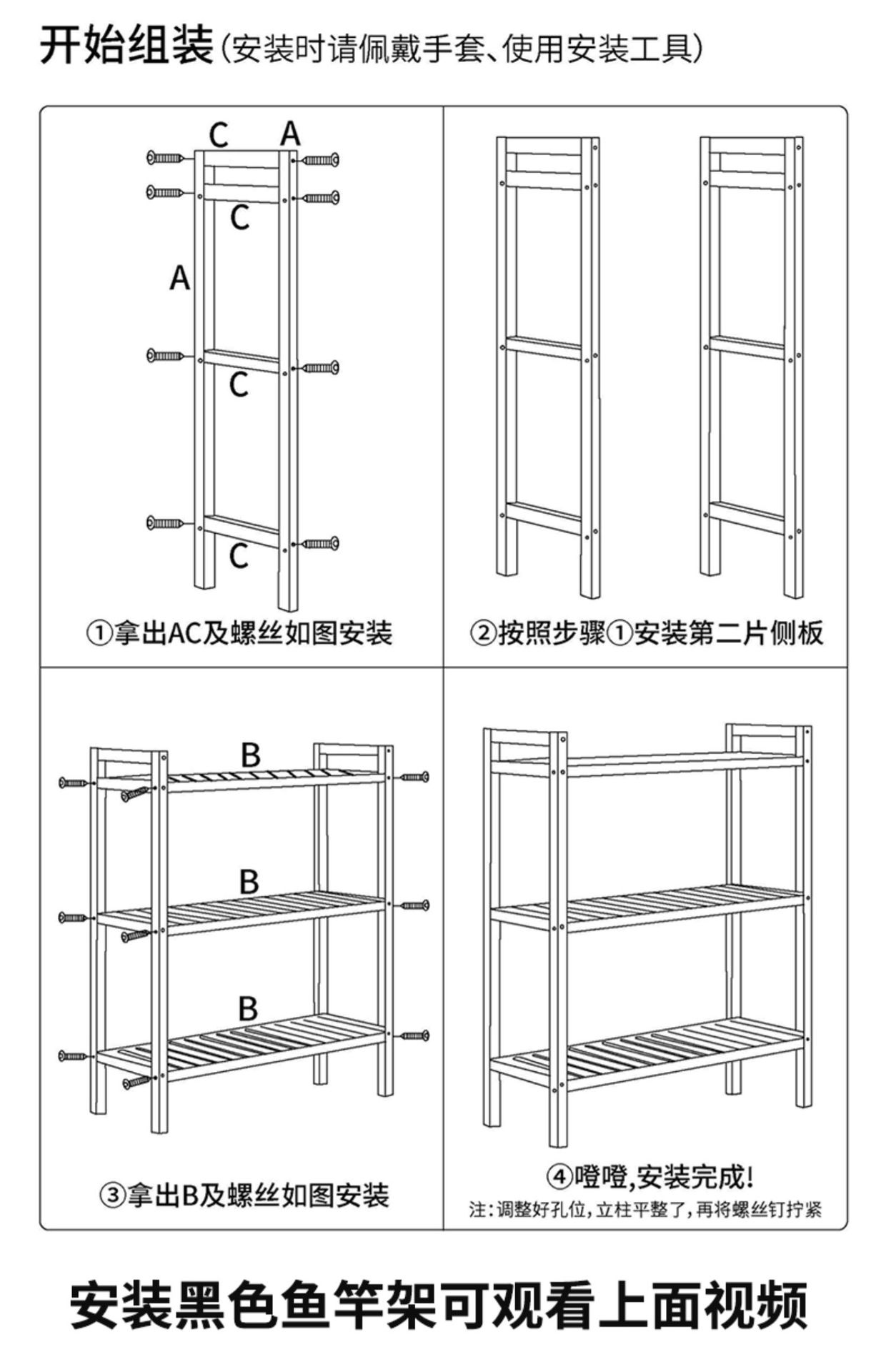 开始组装（安装时请佩戴手套、使用安装工具）

C A

C

A

C

C

①拿出AC及螺丝如图安装

②按照步骤①安装第二片侧板

B

B

B

③拿出B及螺丝如图安装

④噔噔，安装完成！

注：调整好孔位，立柱平整了，再将螺丝钉拧紧

安装黑色鱼竿架可观看上面视频