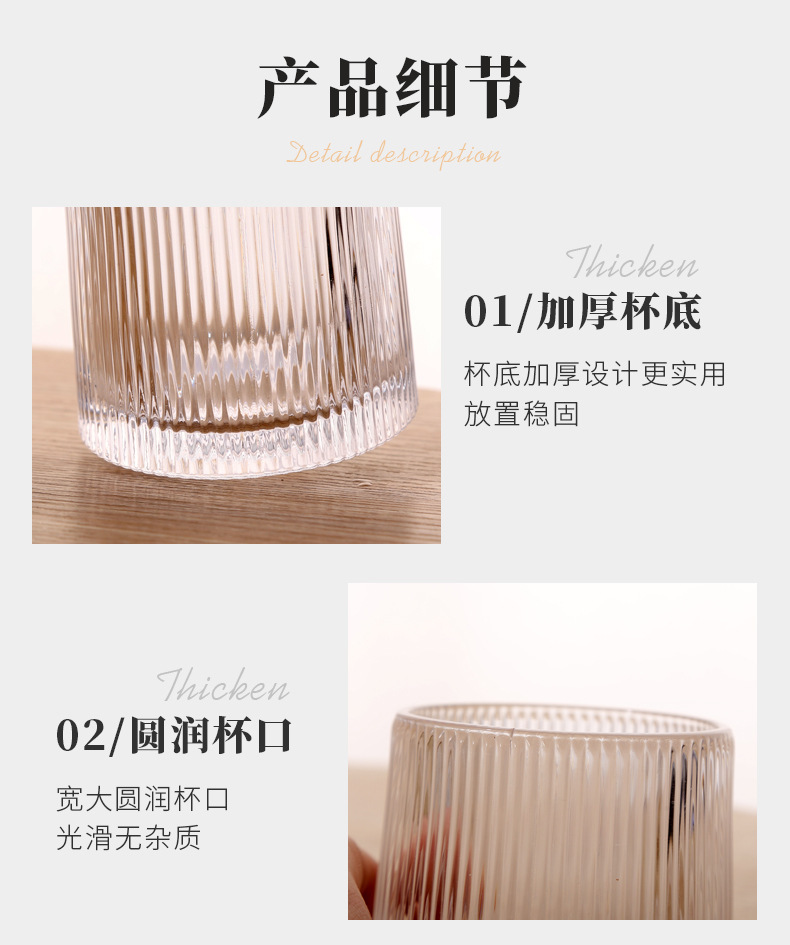 产品细节

Detail description

Thicken

01/加厚杯底

杯底加厚设计更实用
放置稳固

Thicken

02/圆润杯口

宽大圆润杯口
光滑无杂质