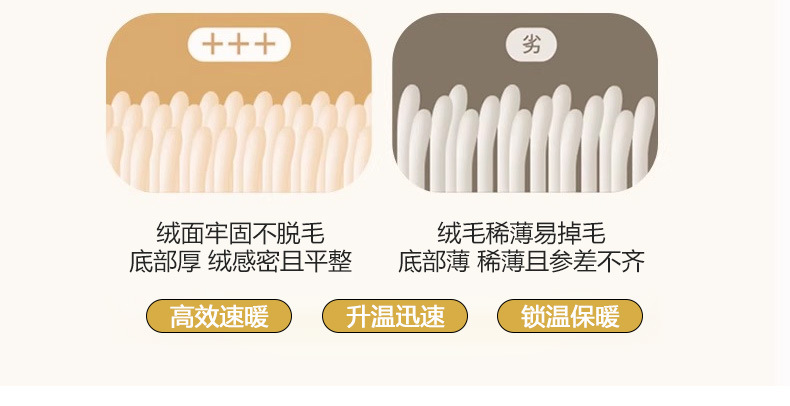 +++

绒面牢固不脱毛
底部厚 绒感密且平整

劣

绒毛稀薄易掉毛
底部薄 稀薄且参差不齐

高效速暖

升温迅速

锁温保暖