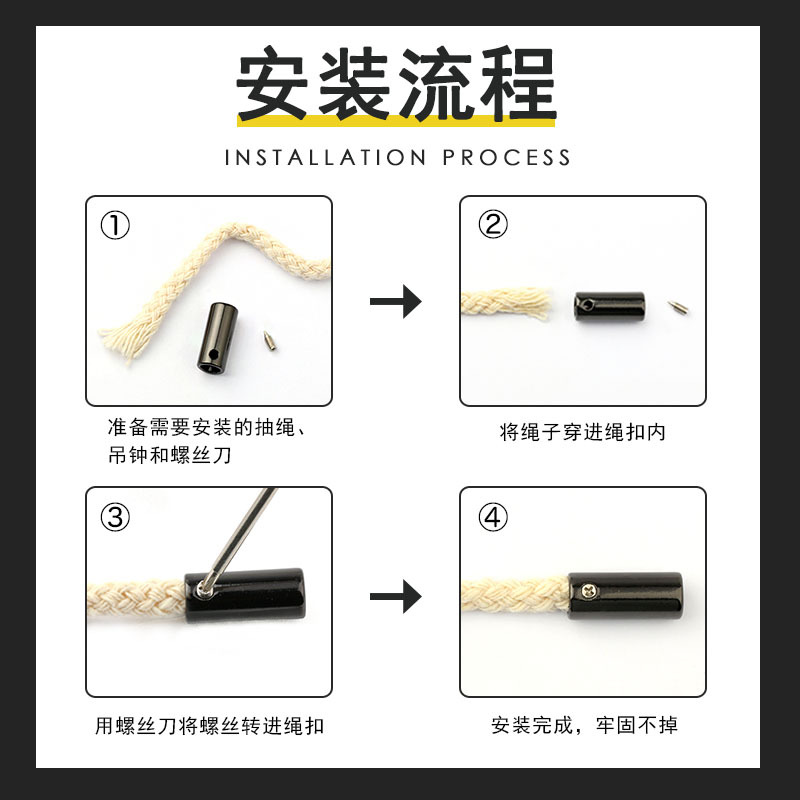 安装流程

INSTALLATION PROCESS

①

准备需要安装的抽绳、吊钟和螺丝刀

②

将绳子穿进绳扣内

③

用螺丝刀将螺丝转进绳扣

④

安装完成，牢固不掉