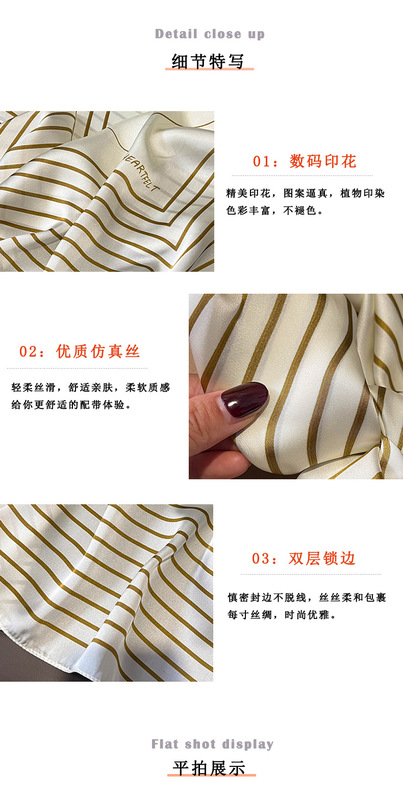 Detail close up

细节特写

HEARTFELT

01：数码印花

精美印花，图案逼真，植物印染色彩丰富，不褪色。

02：优质仿真丝

轻柔丝滑，舒适亲肤，柔软质感给你更舒适的配带体验。

03：双层锁边

慎密封边不脱线，丝丝柔和包裹每寸丝绸，时尚优雅。

Flat shot display

平拍展示