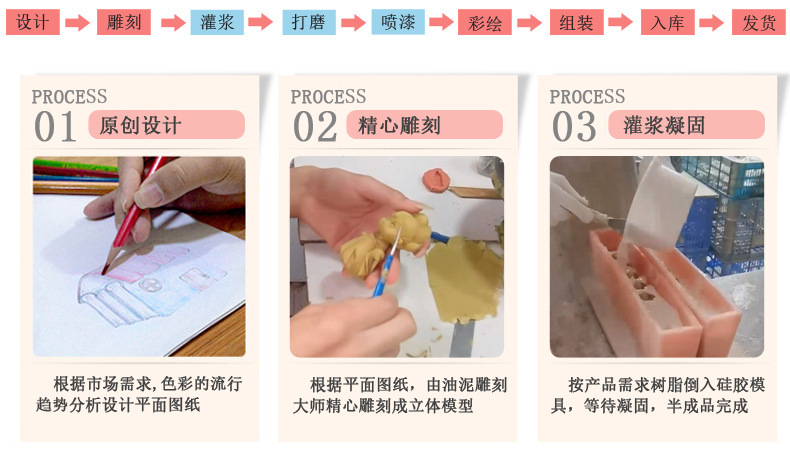 设计 雕刻 灌浆 打磨 喷漆 彩绘 组装 入库 发货

PROCESS
01 原创设计

根据市场需求,色彩的流行趋势分析设计平面图纸

PROCESS
02 精心雕刻

根据平面图纸，由油泥雕刻大师精心雕刻成立体模型

PROCESS
03 灌浆凝固

按产品需求树脂倒入硅胶模具，等待凝固，半成品完成