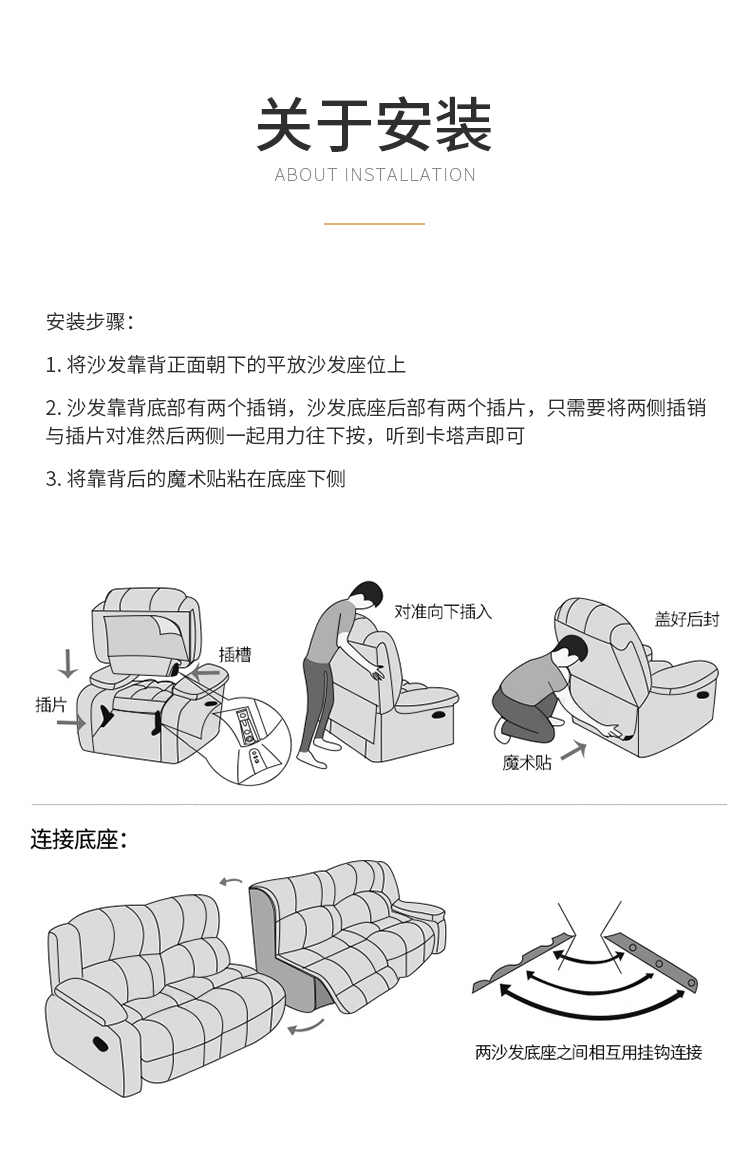 关于安装
ABOUT INSTALLATION

安装步骤：

1. 将沙发靠背正面朝下的平放沙发座位上

2. 沙发靠背底部有两个插销，沙发底座后部有两个插片，只需要将两侧插销与插片对准然后两侧一起用力往下按，听到卡塔声即可

3. 将靠背后的魔术贴粘在底座下侧

插槽
插片
对准向下插入
盖好后封
魔术贴

连接底座：

两沙发底座之间相互用挂钩连接