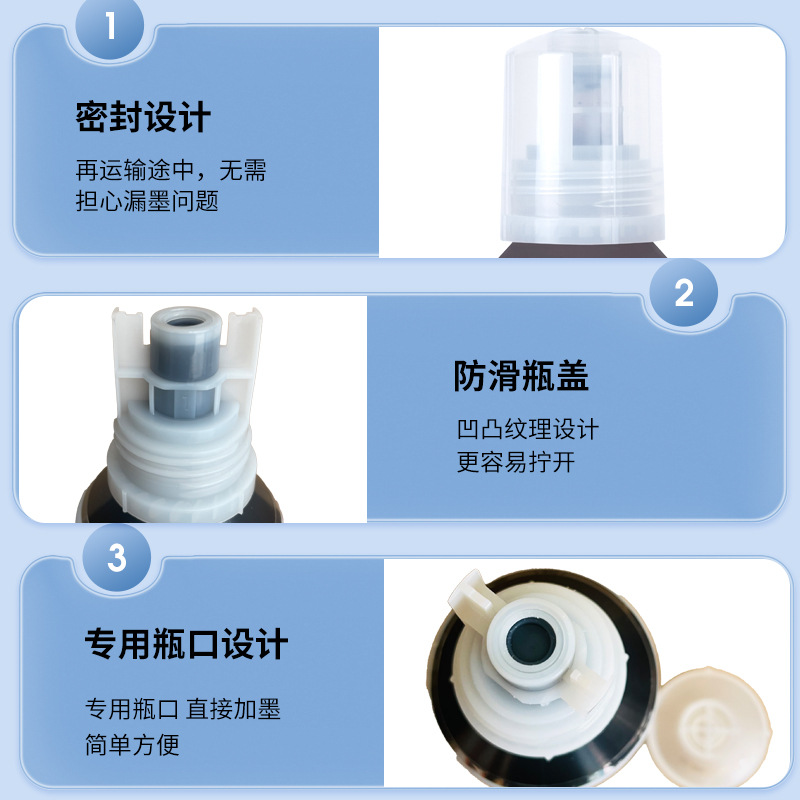 1

密封设计

再运输途中，无需担心漏墨问题

2

防滑瓶盖

凹凸纹理设计
更容易拧开

3

专用瓶口设计

专用瓶口 直接加墨
简单方便