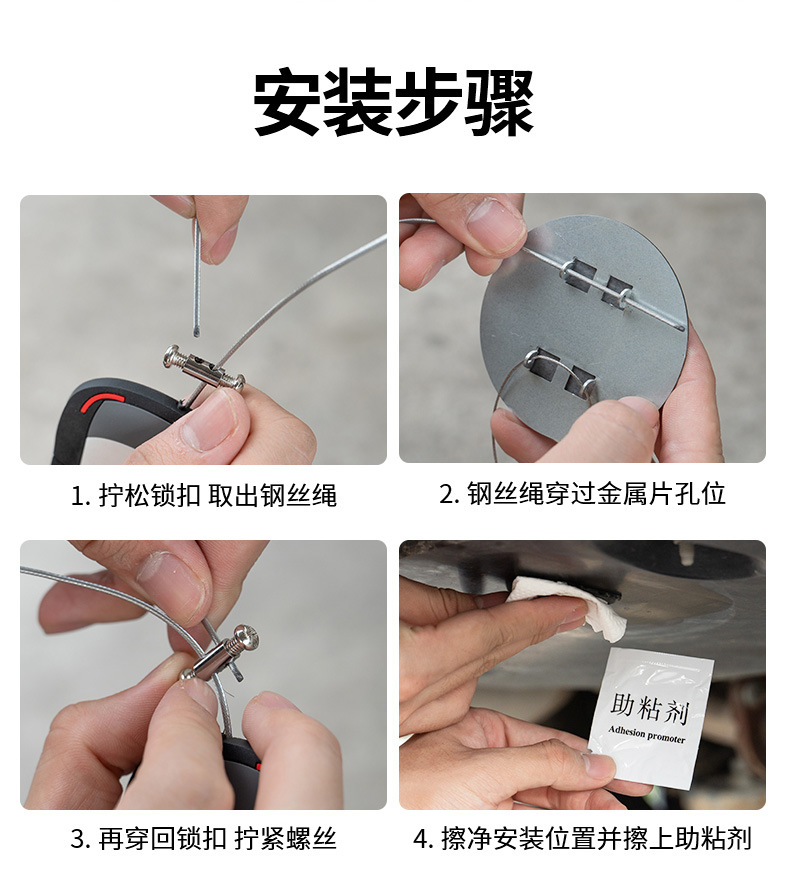 安装步骤

1. 拧松锁扣 取出钢丝绳

2. 钢丝绳穿过金属片孔位

3. 再穿回锁扣 拧紧螺丝

助粘剂
Adhesion promoter

4. 擦净安装位置并擦上助粘剂