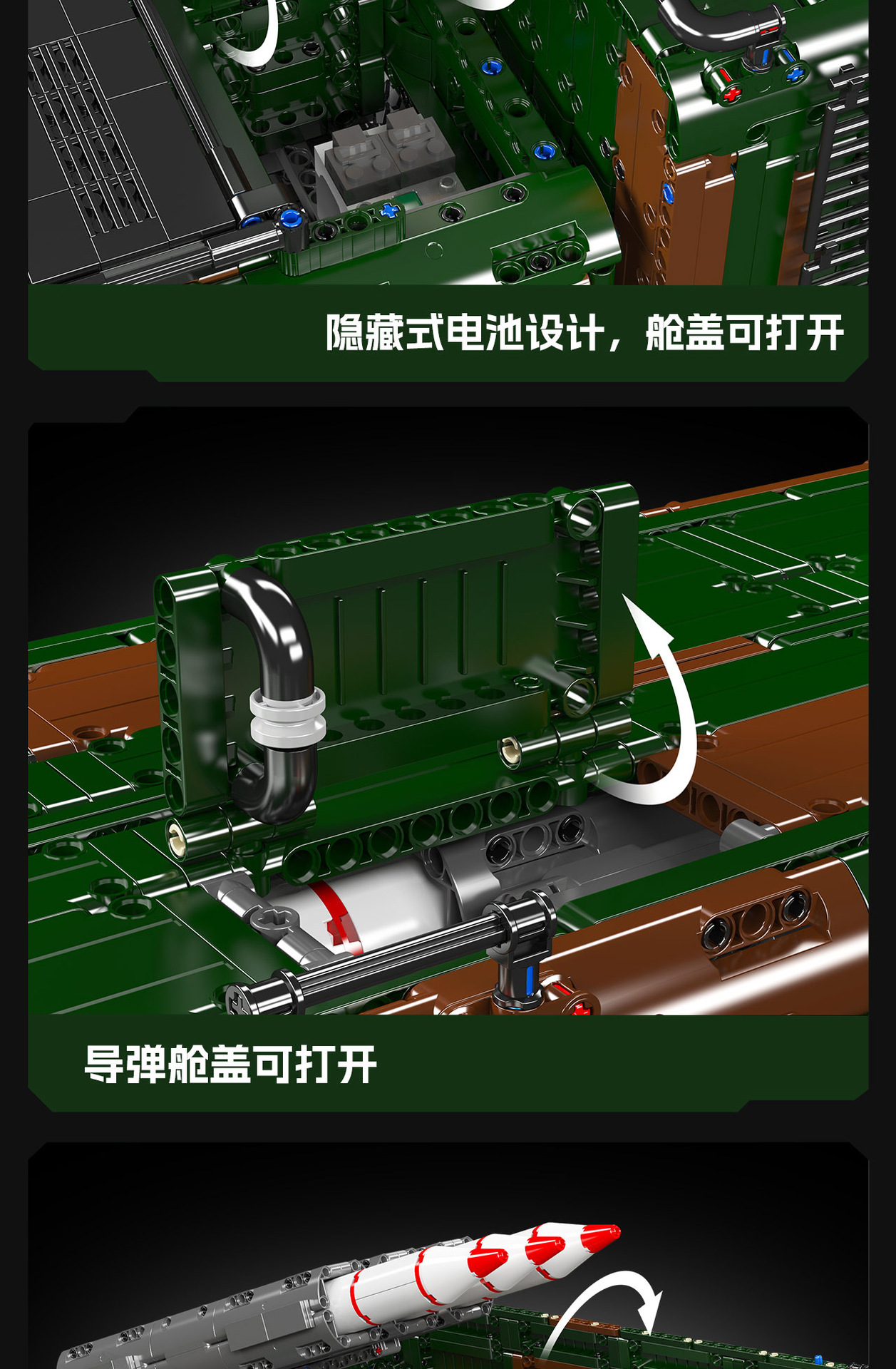 隐藏式电池设计，舱盖可打开

导弹舱盖可打开