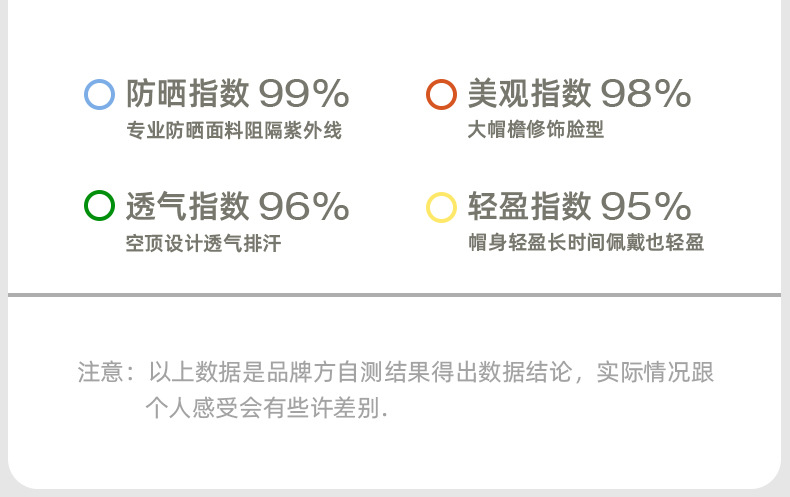 防晒指数 99%
专业防晒面料阻隔紫外线

透气指数 96%
空顶设计透气排汗

美观指数 98%
大帽檐修饰脸型

轻盈指数 95%
帽身轻盈长时间佩戴也轻盈

注意：以上数据是品牌方自测结果得出数据结论，实际情况跟个人感受会有些许差别.