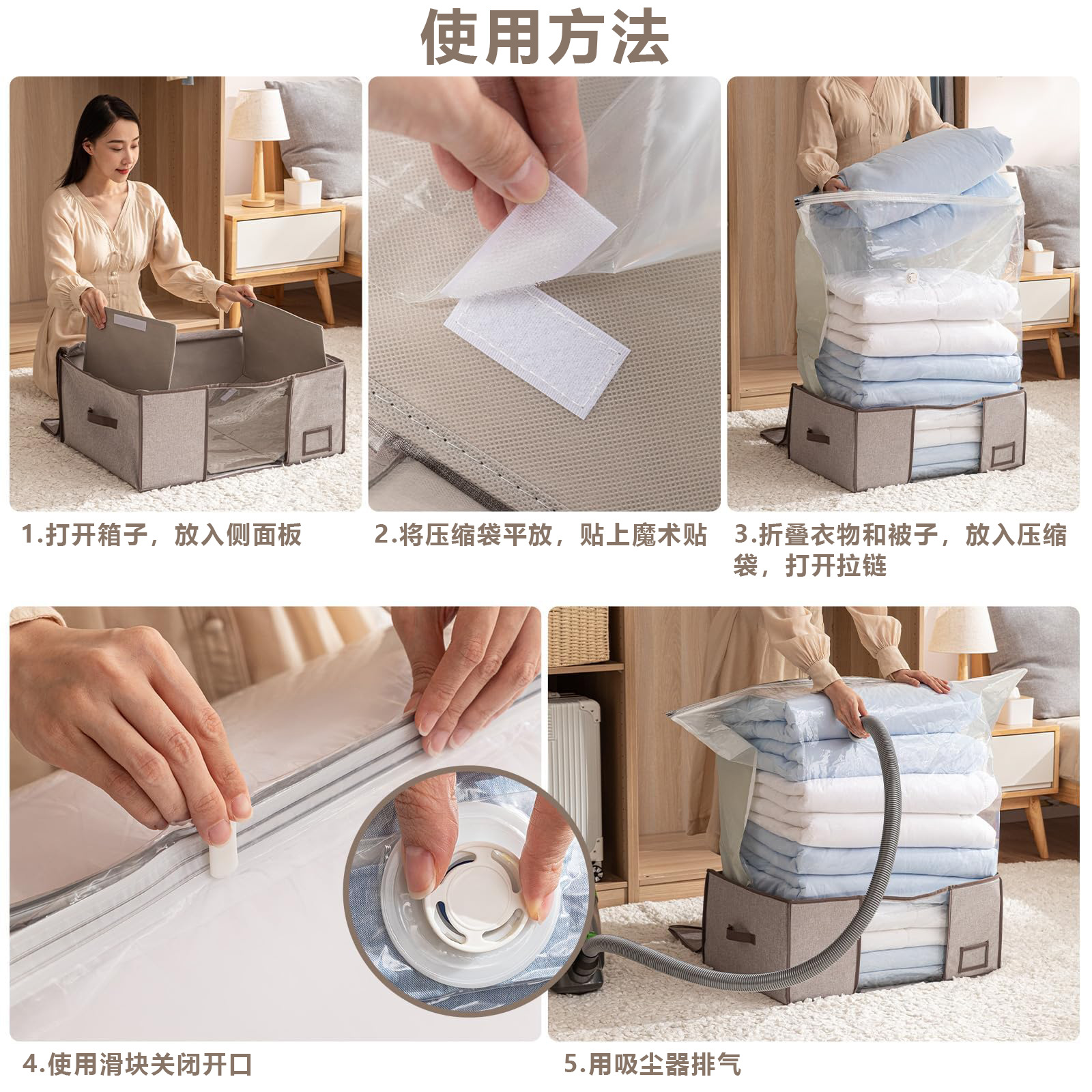 使用方法

1.打开箱子，放入侧面板

2.将压缩袋平放，贴上魔术贴

3.折叠衣物和被子，放入压缩袋，打开拉链

4.使用滑块关闭开口

5.用吸尘器排气