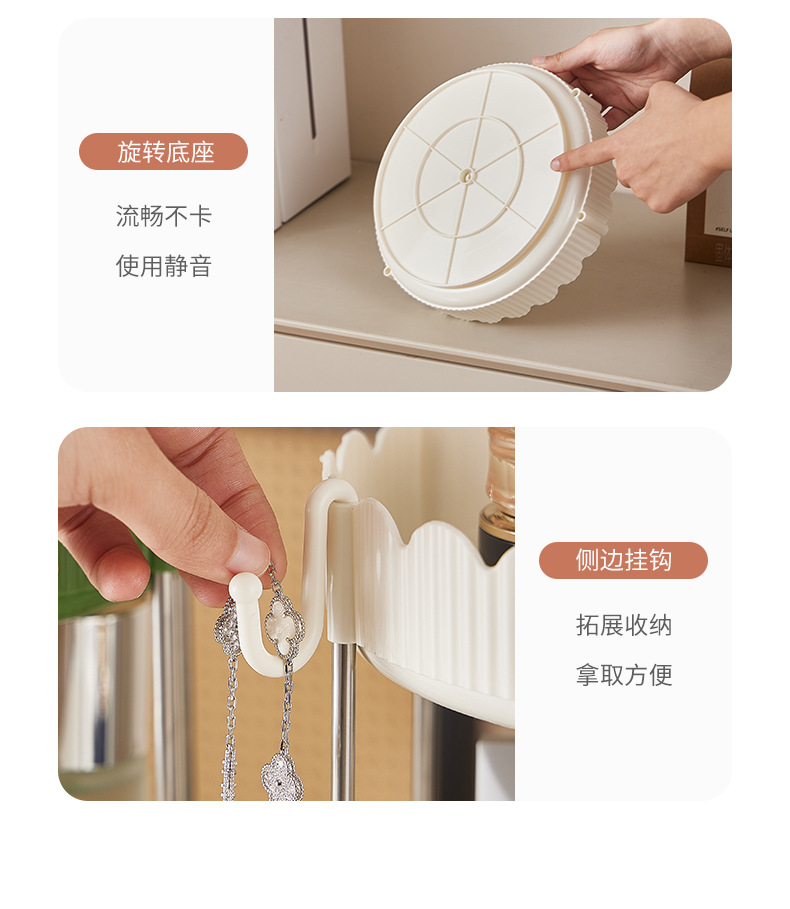 旋转底座

流畅不卡

使用静音

侧边挂钩

拓展收纳

拿取方便