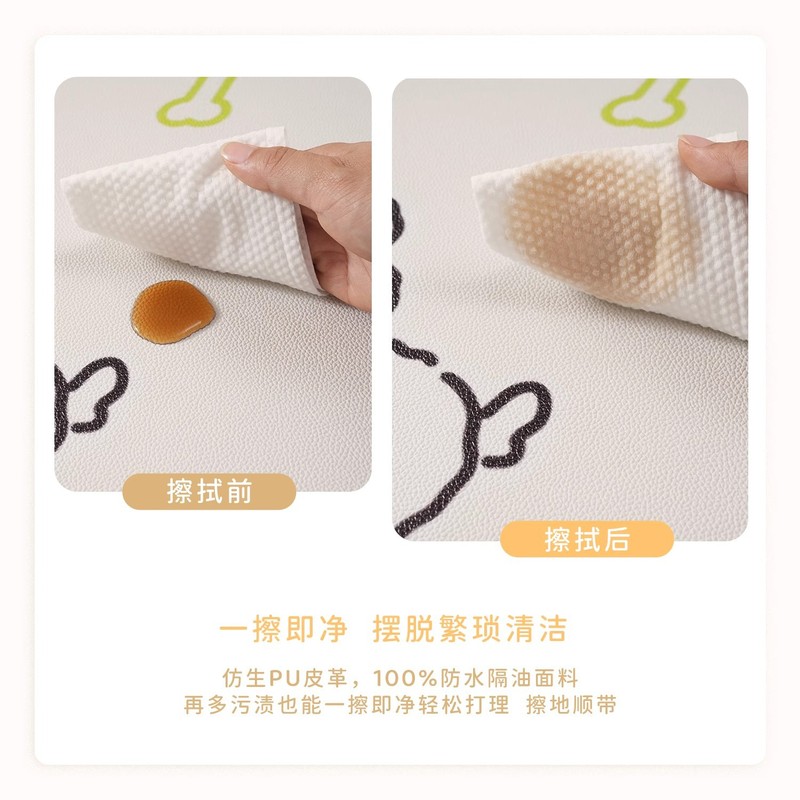 擦拭前

擦拭后

一擦即净 摆脱繁琐清洁

仿生PU皮革，100%防水隔油面料
再多污渍也能一擦即净轻松打理 擦地顺带