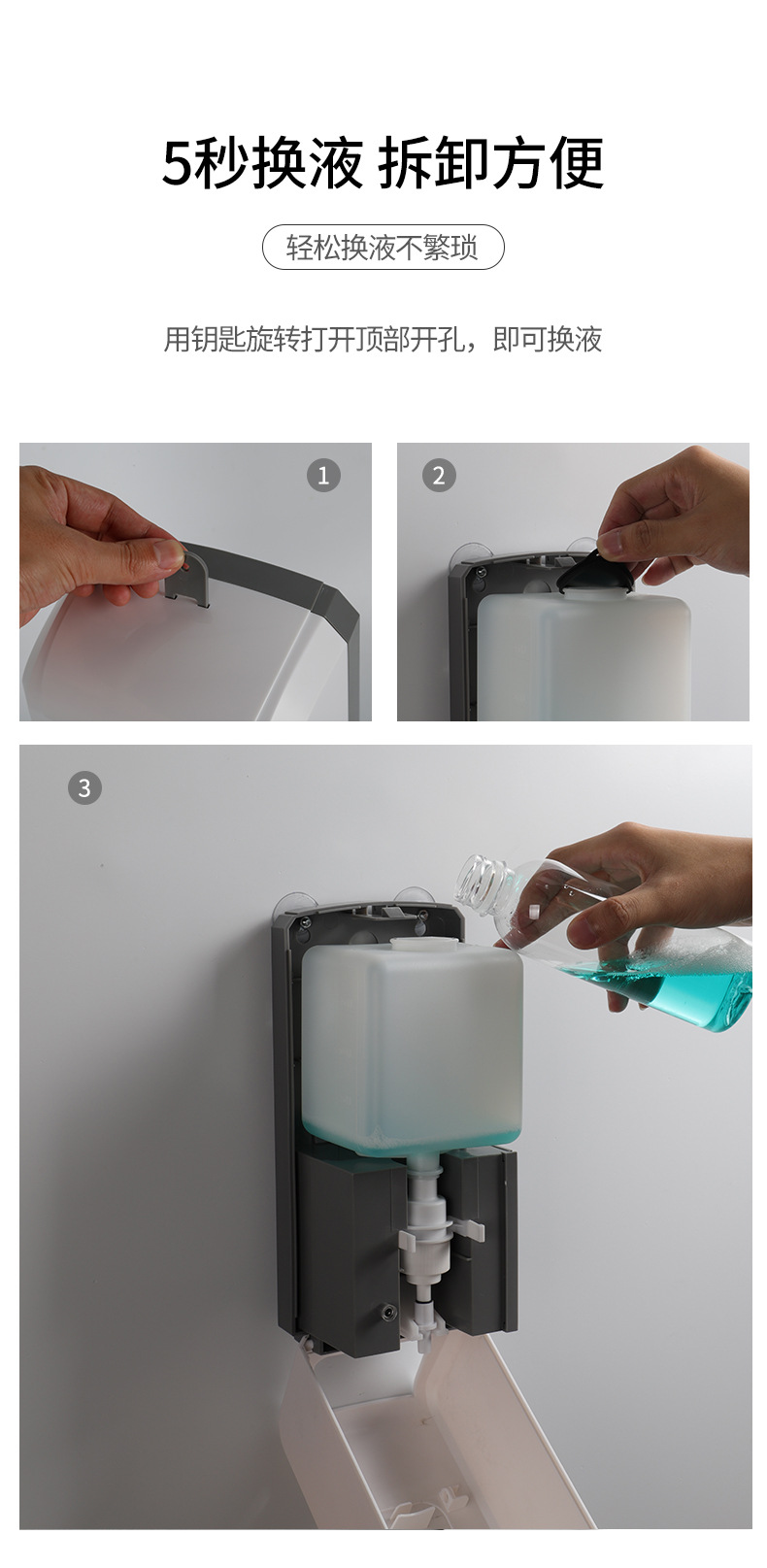 5秒换液 拆卸方便

轻松换液不繁琐

用钥匙旋转打开顶部开孔，即可换液

1

2

3