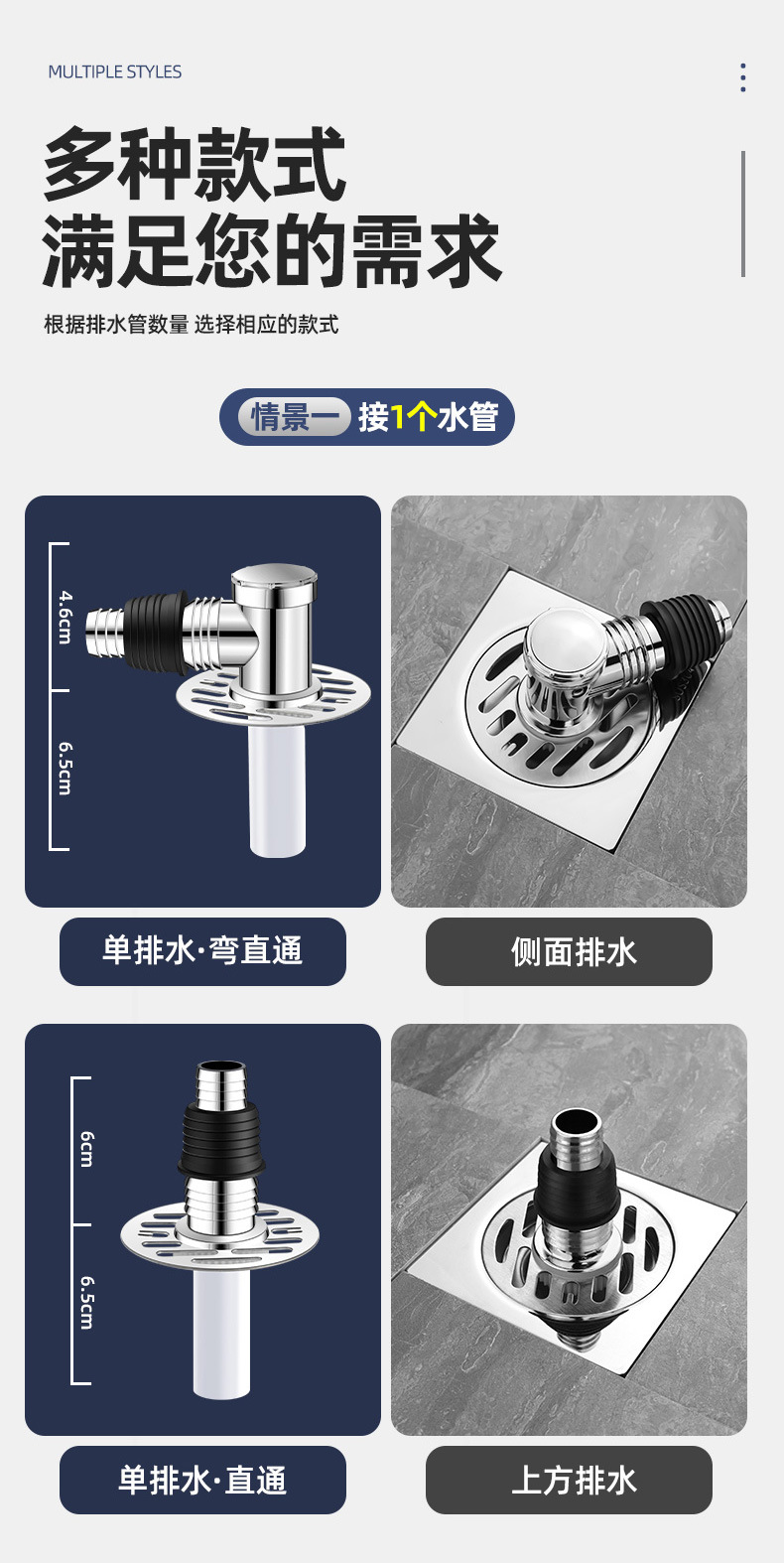 MULTIPLE STYLES

多种款式
满足您的需求

根据排水管数量 选择相应的款式

情景一 接1个水管

4.6cm

6.5cm

单排水·弯直通

侧面排水

6cm

6.5cm

单排水·直通

上方排水