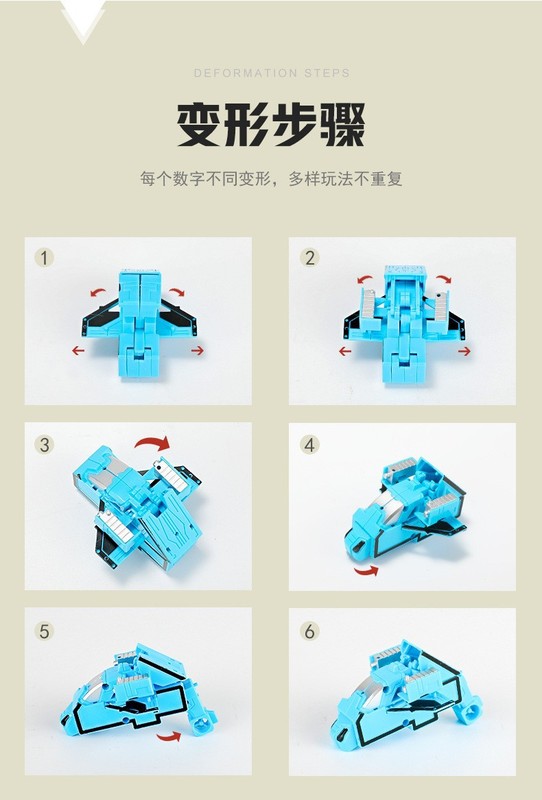 DEFORMATION STEPS

变形步骤

每个数字不同变形，多样玩法不重复

1

2

3

4

5

6