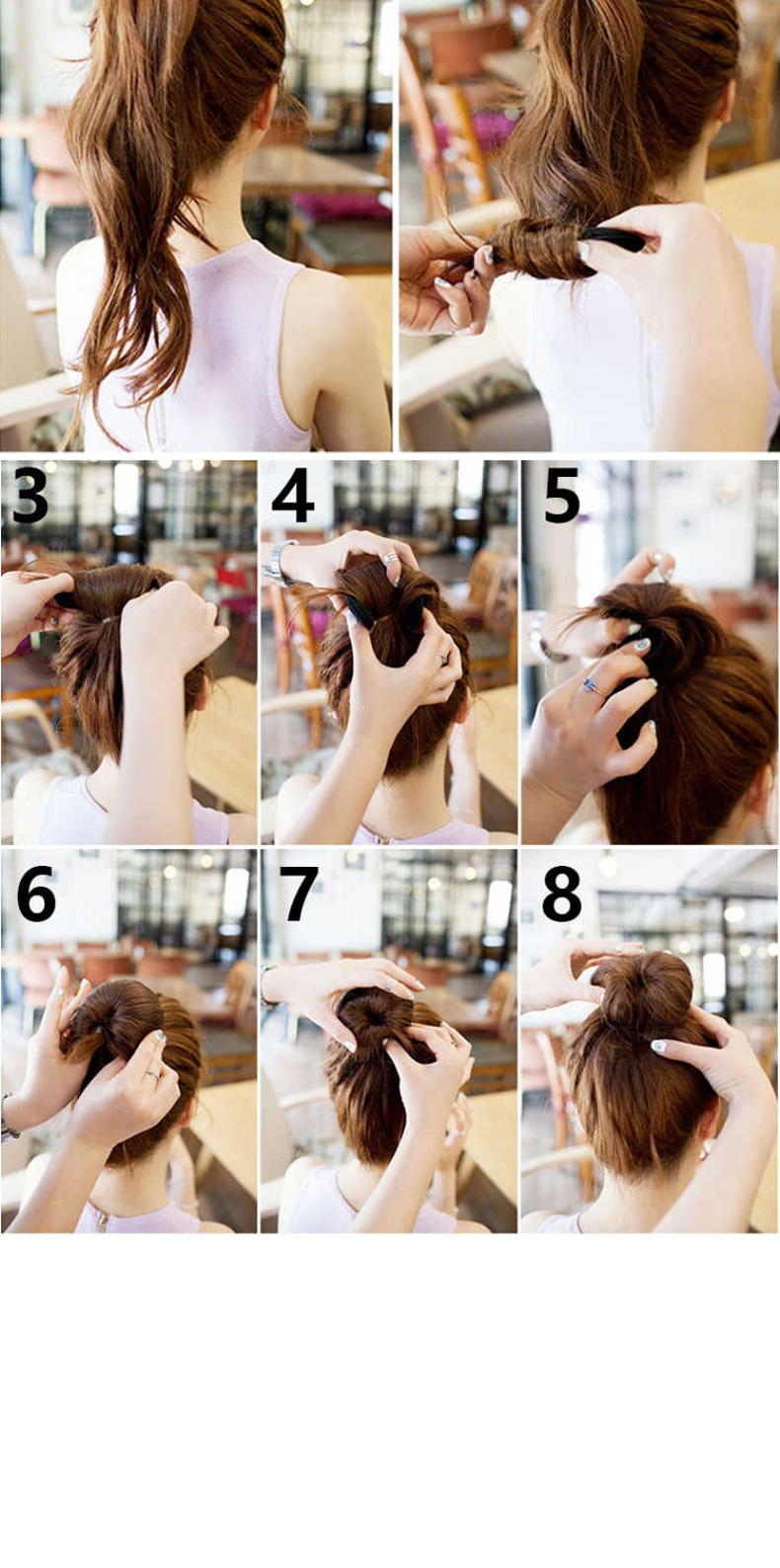 3

4

5

6

7

8