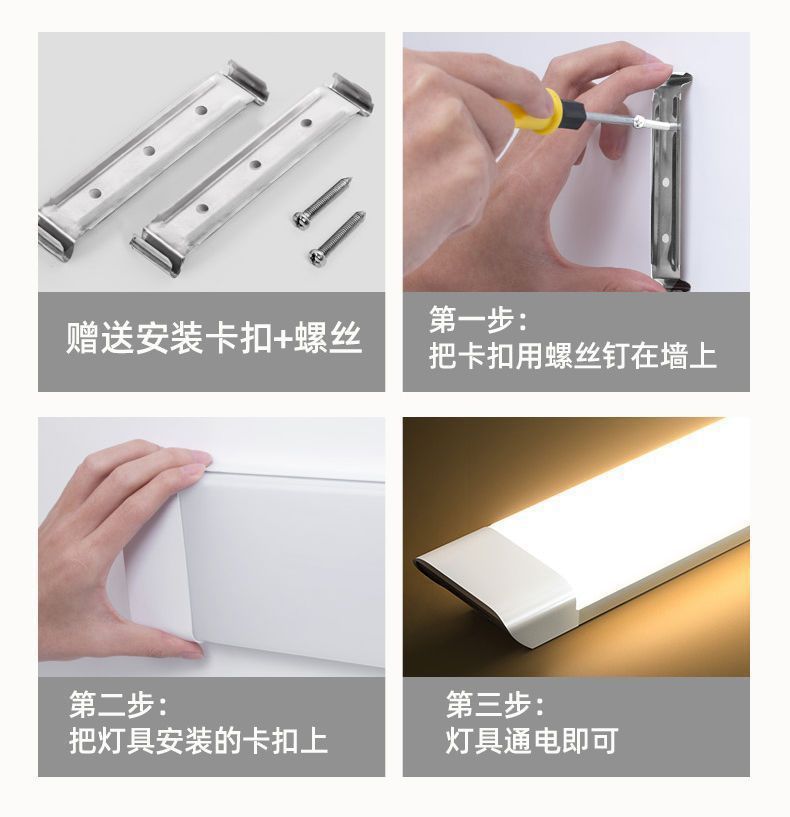 赠送安装卡扣+螺丝

第一步：
把卡扣用螺丝钉在墙上

第二步：
把灯具安装的卡扣上

第三步：
灯具通电即可