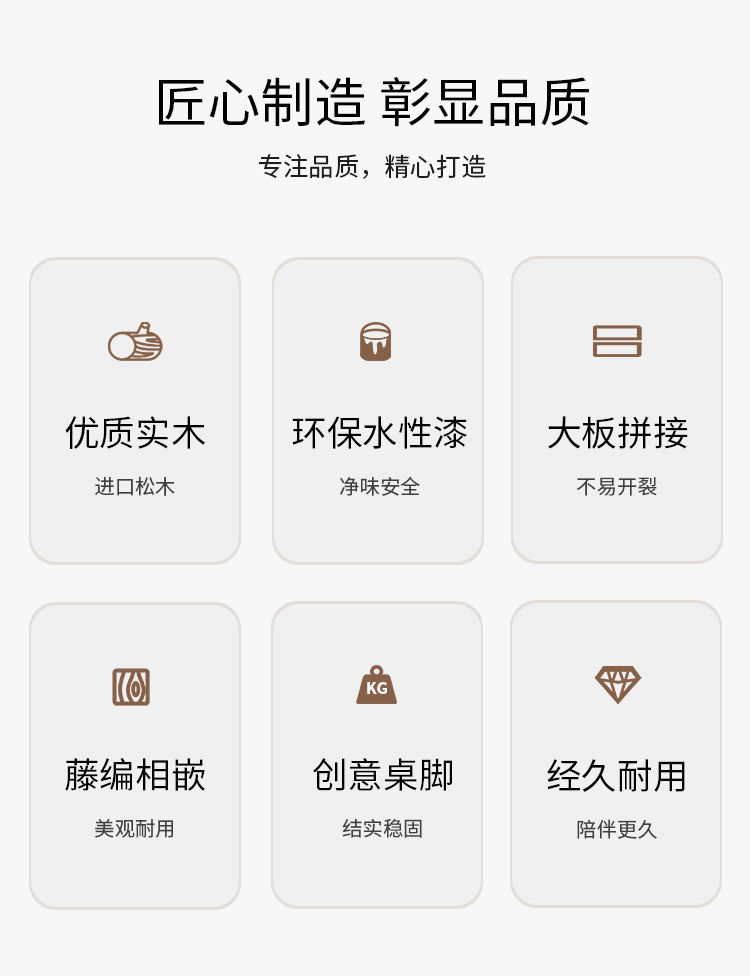 匠心制造 彰显品质

专注品质，精心打造

优质实木

进口松木

环保水性漆

净味安全

大板拼接

不易开裂

藤编相嵌

美观耐用

KG

创意桌脚

结实稳固

经久耐用

陪伴更久