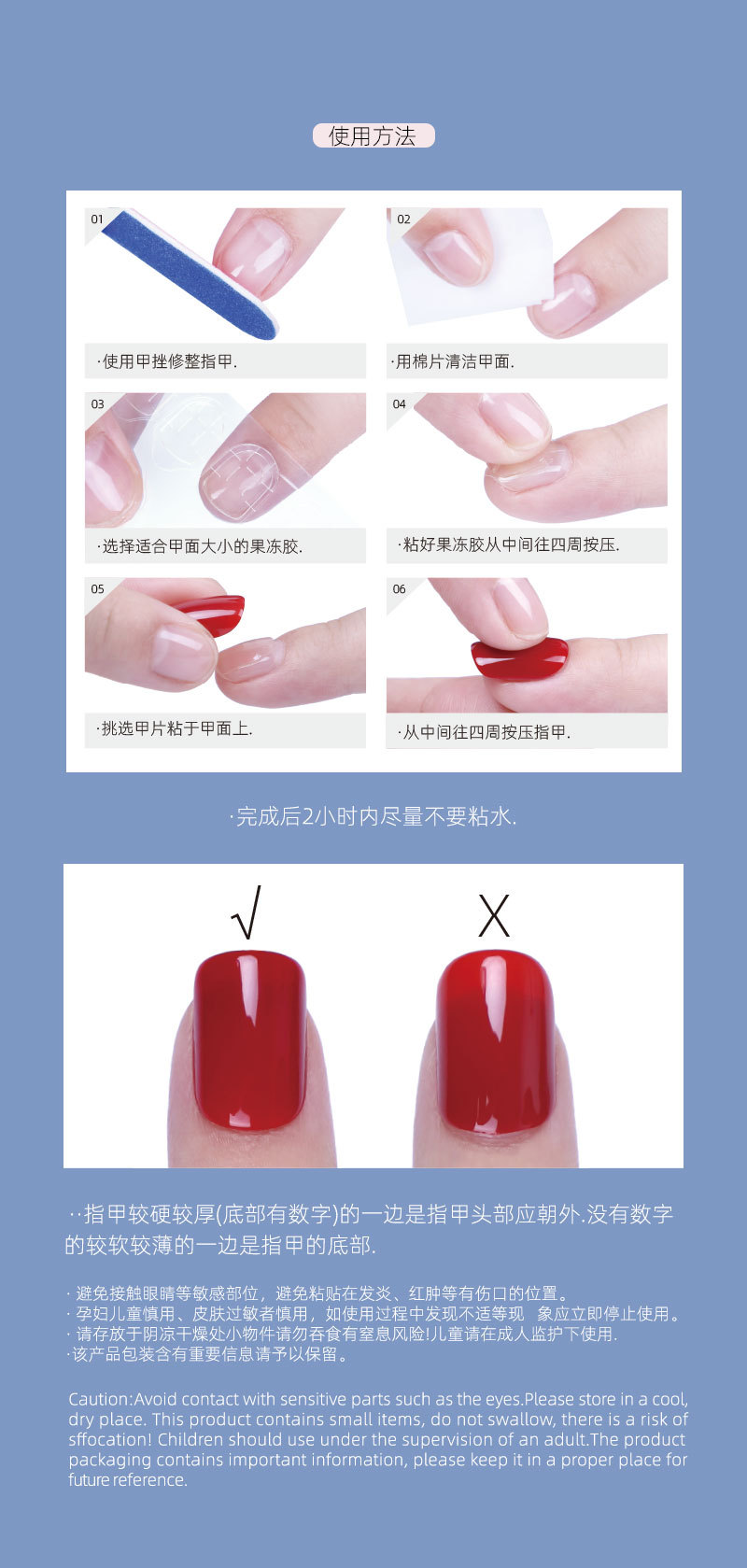 使用方法

01
·使用甲挫修整指甲.

02
·用棉片清洁甲面.

03
·选择适合甲面大小的果冻胶.

04
·粘好果冻胶从中间往四周按压.

05
·挑选甲片粘于甲面上.

06
·从中间往四周按压指甲.

·完成后2小时内尽量不要粘水.

√

X

··指甲较硬较厚(底部有数字)的一边是指甲头部应朝外.没有数字的较软较薄的一边是指甲的底部.

· 避免接触眼睛等敏感部位，避免粘贴在发炎、红肿等有伤口的位置。
· 孕妇儿童慎用、皮肤过敏者慎用，如使用过程中发现不适等现　象应立即停止使用。
· 请存放于阴凉干燥处小物件请勿吞食有窒息风险!儿童请在成人监护下使用.
·该产品包装含有重要信息请予以保留。

Caution:Avoid contact with sensitive parts such as the eyes.Please store in a cool, dry place. This product contains small items, do not swallow, there is a risk of sffocation! Children should use under the supervision of an adult.The product packaging contains important information, please keep it in a proper place for future reference.